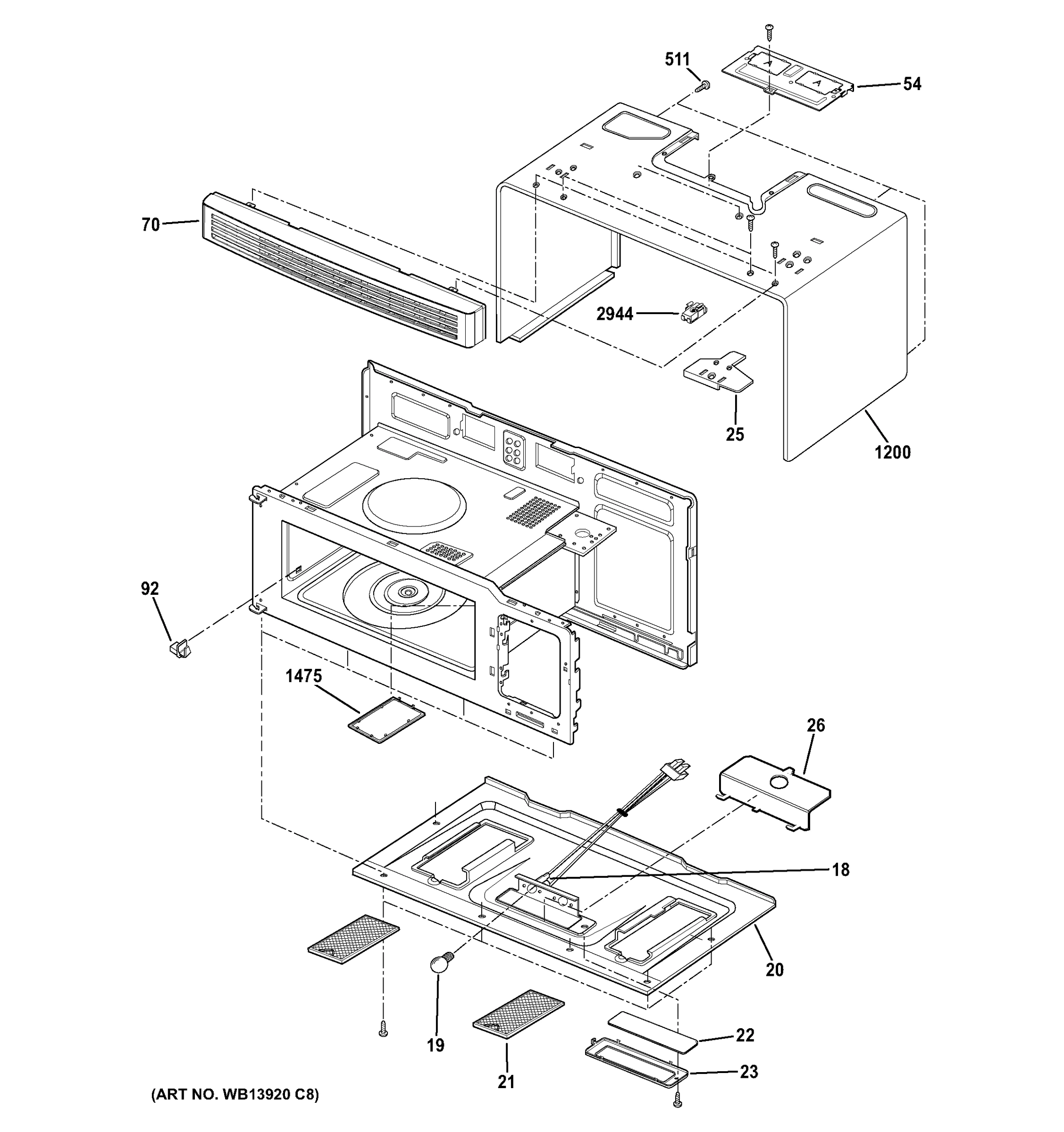 511
A
A
54
70
2944
25
1200
92
1475
26
18
20
19
21
22
23
(ART NO. WB13920 C8)