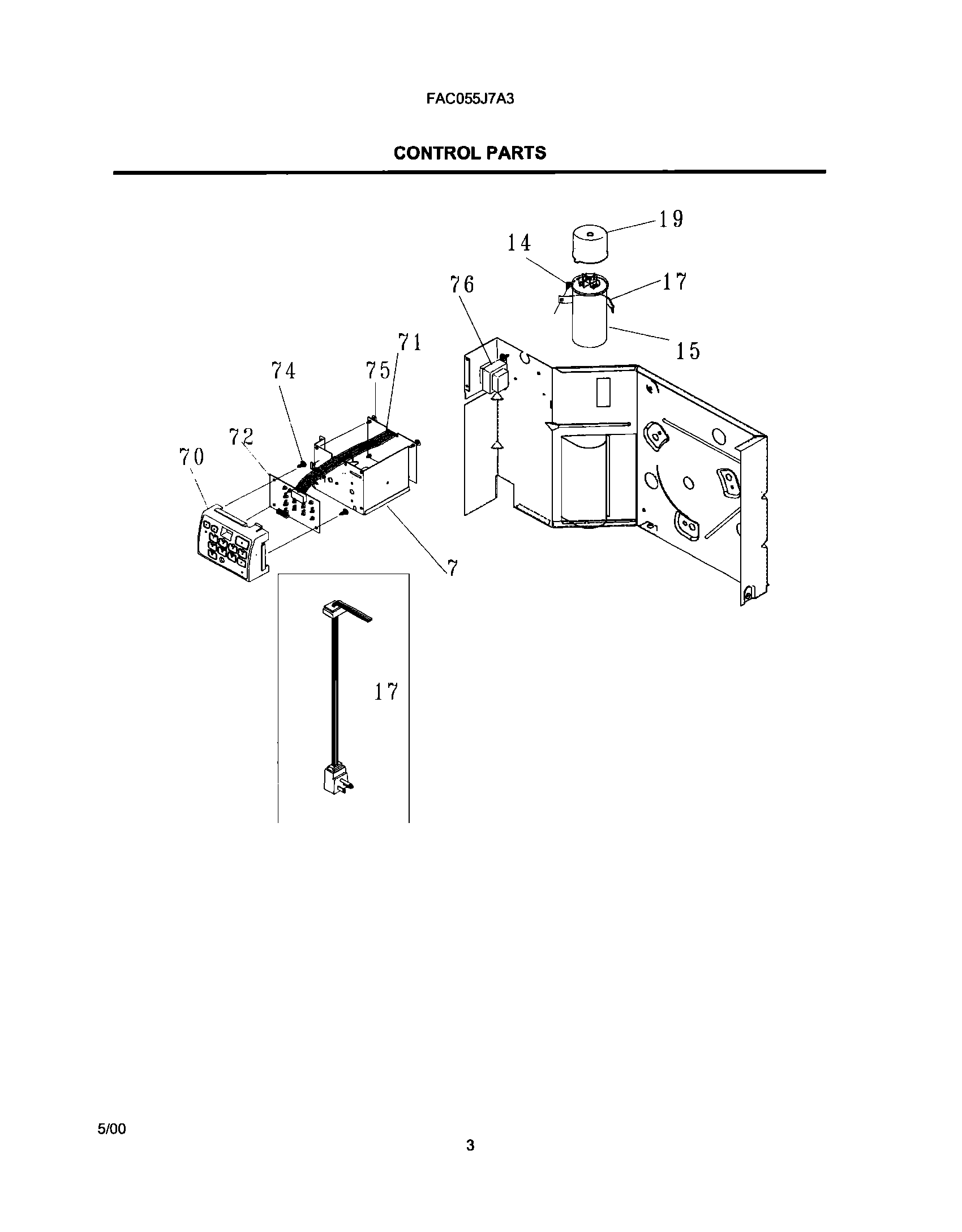 FAC055J7A3

CONTROL PARTS

19
14
17
76
15
71
74
75
72
70
7
17

5/00

3