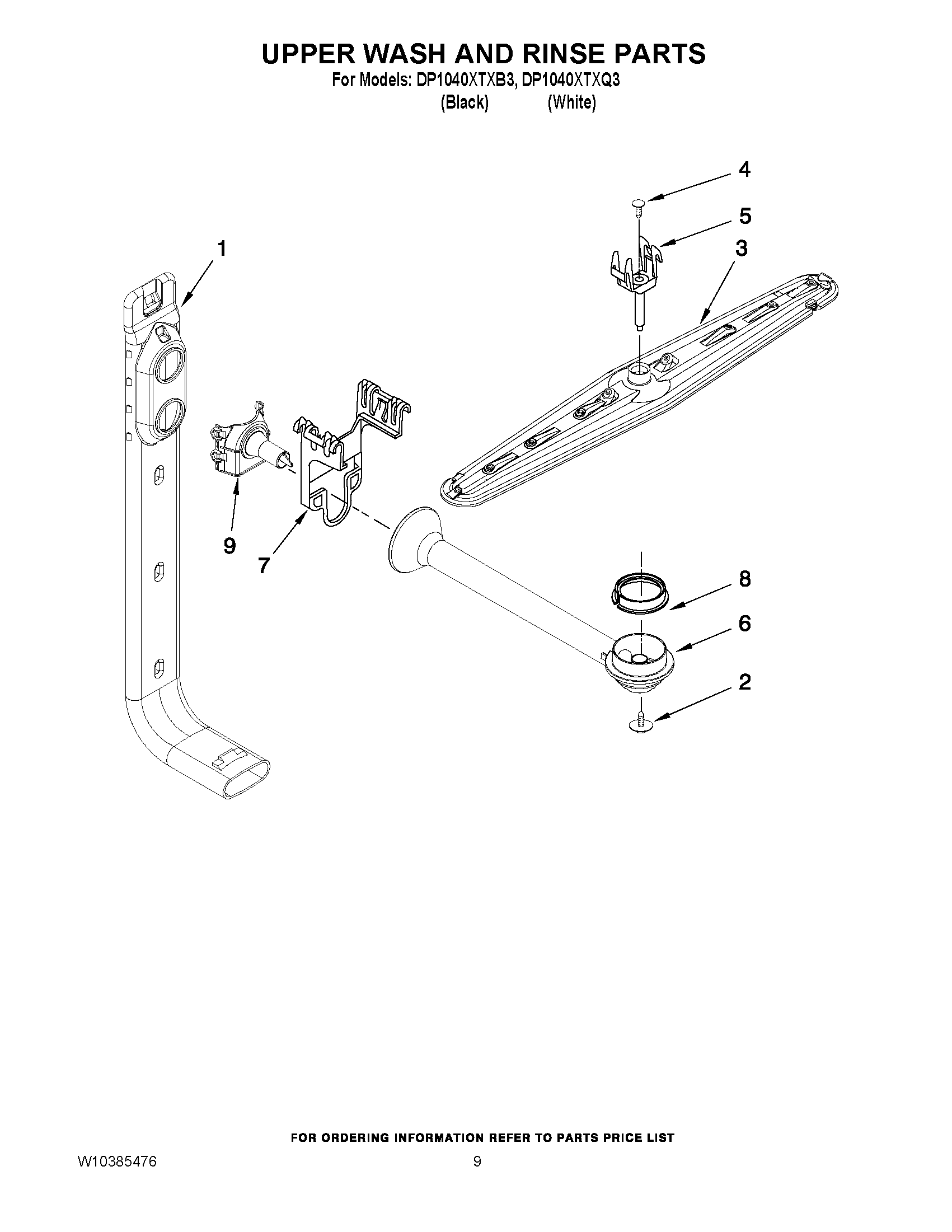 UPPER WASH AND RINSE PARTS

For Models: DP1040XTXB3, DP1040XTXQ3
(Black) (White)

4
5
1
3
9
7
8
6
2

FOR ORDERING INFORMATION REFER TO PARTS PRICE LIST

W10385476

9