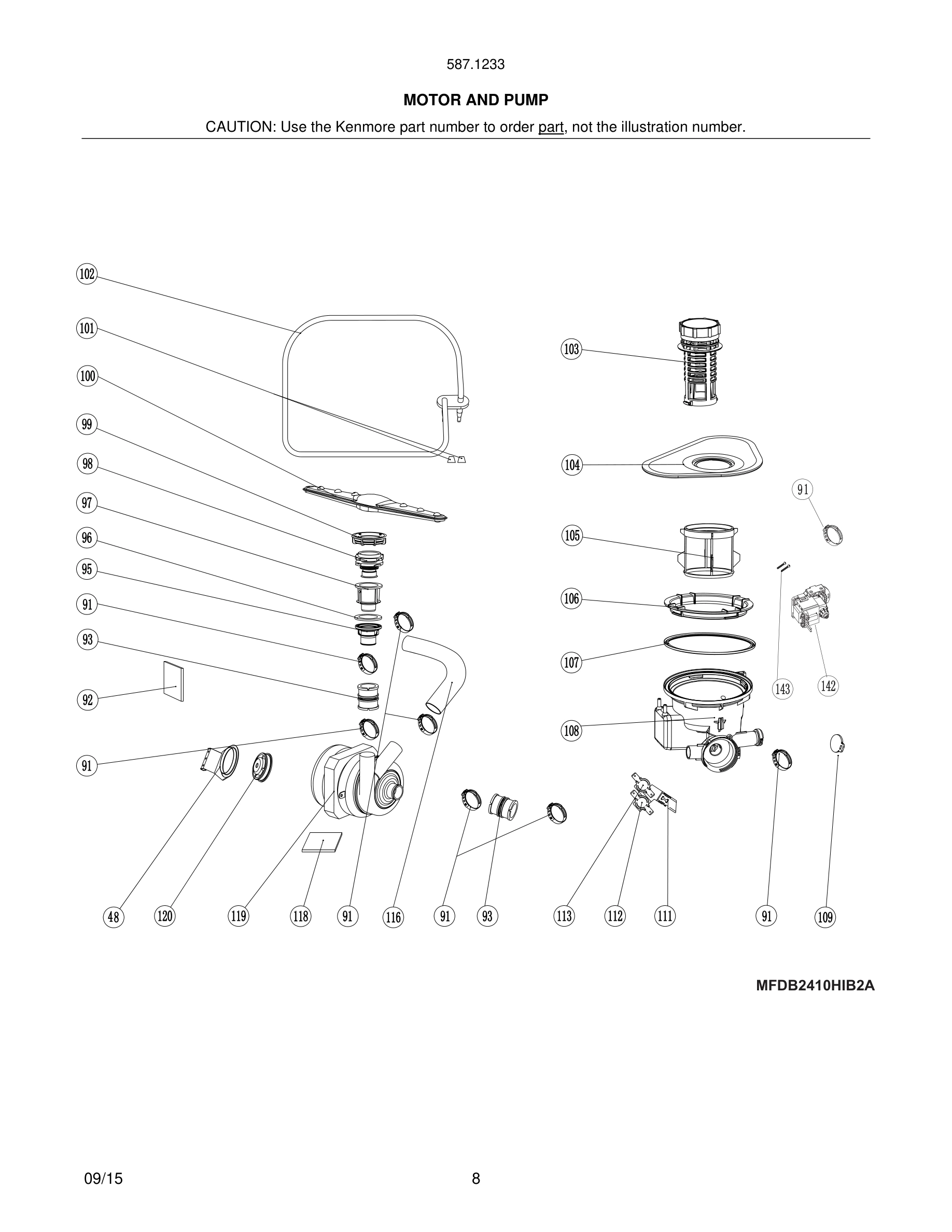 587.1233

MOTOR AND PUMP

CAUTION: Use the Kenmore part number to order part, not the illustration number.

102
101
100
99
98
97
96
95
91
93
92
91
103
104
91
105
106
107
143
142
108
48
120
119
118
91
116
91
93
113
112
111
91
109

MFDB2410HIB2A

09/15
8