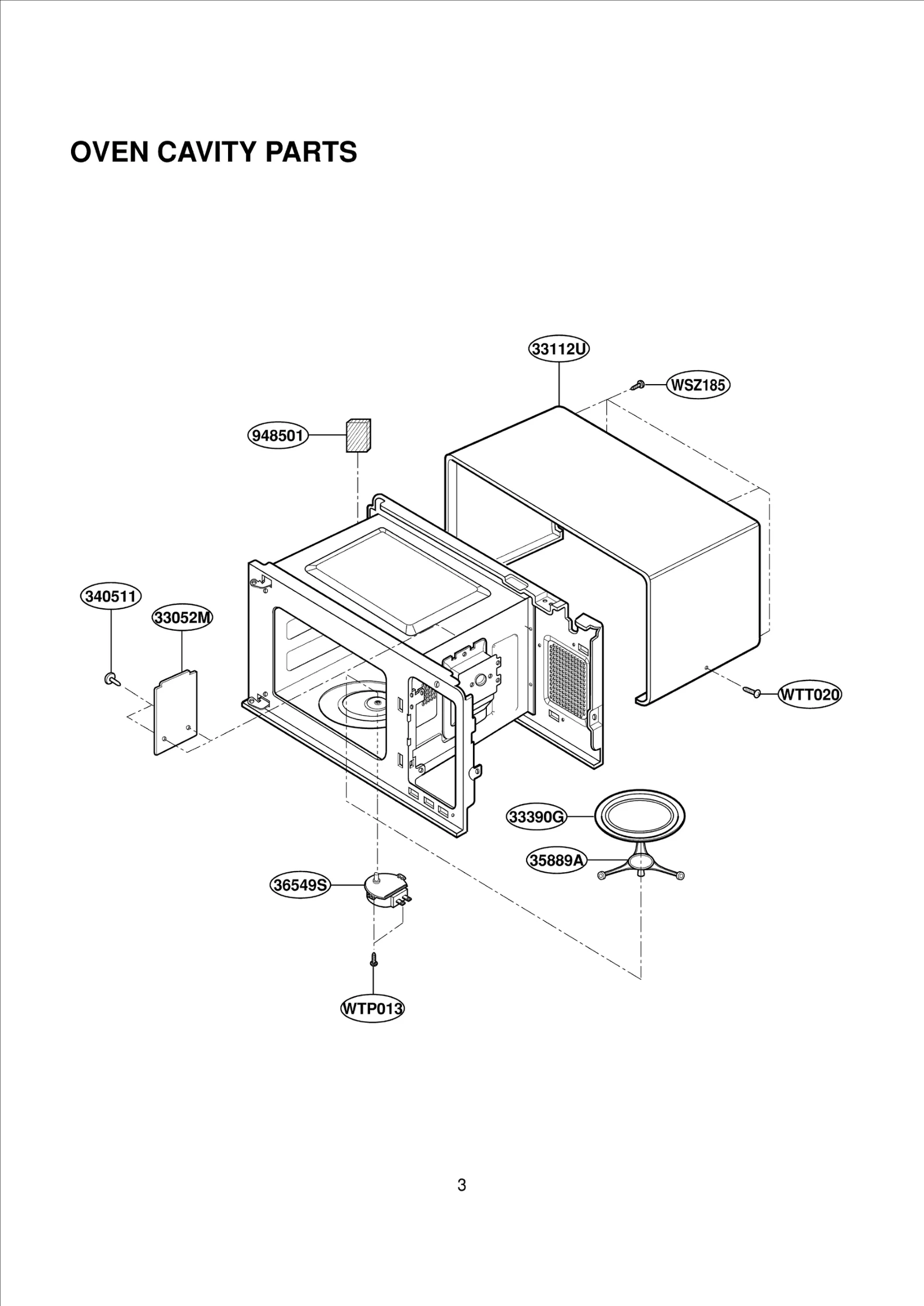 OVEN CAVITY PARTS

33112U

WSZ185

948501

340511

33052M

WTT020

33390G

35889A

36549S

WTP013

3