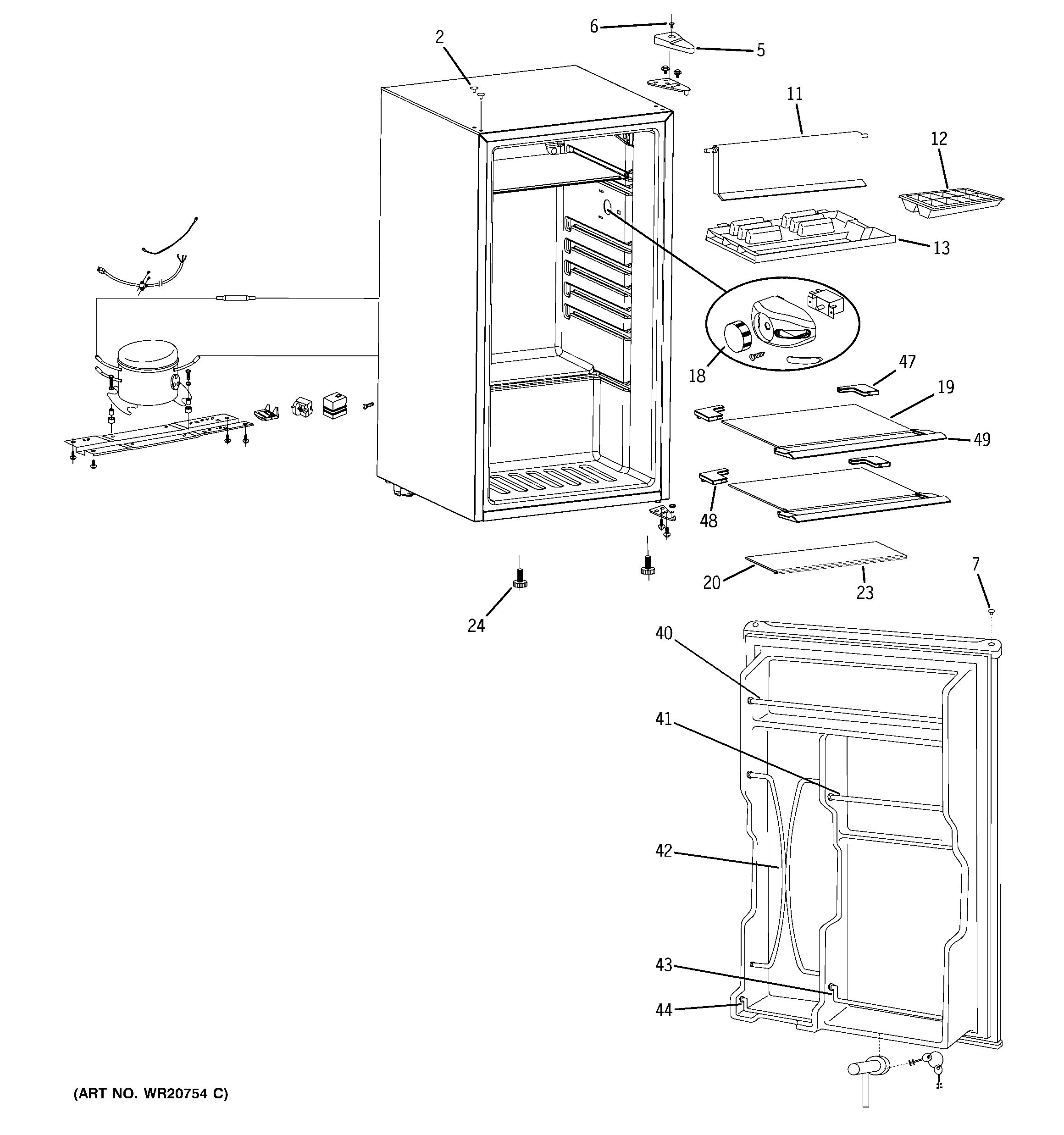 6
2
5
11
12
13
18
47
19
49
48
20
23
7
24
40
41
42
43
44
(ART NO. WR20754 C)