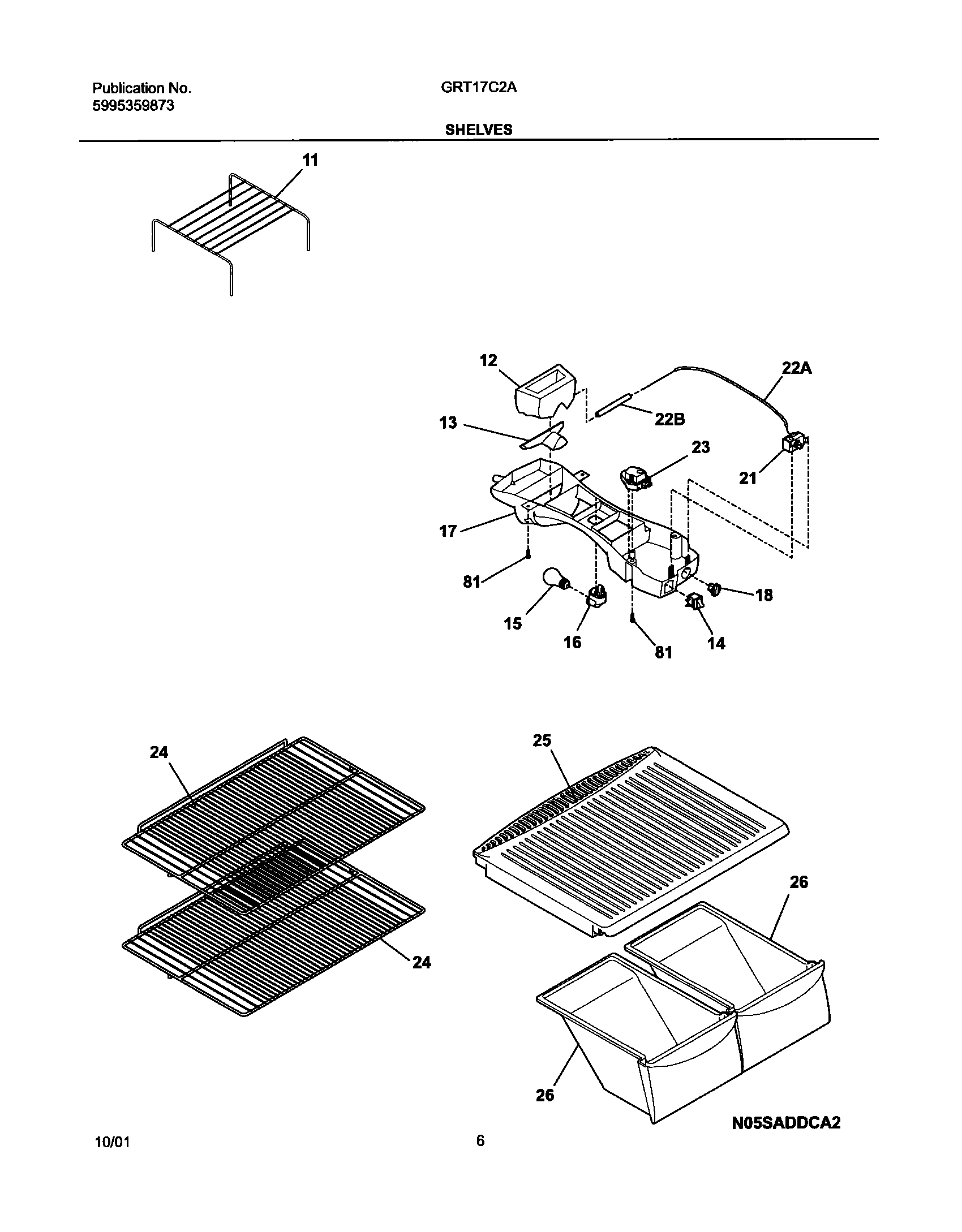 Publication No.
5995359873

GRT17C2A

SHELVES

11

12

22A

22B

13

23

21

17

81

18

15

16

81

14

24

25

26

24

26

N05SADDCA2

10/01

6