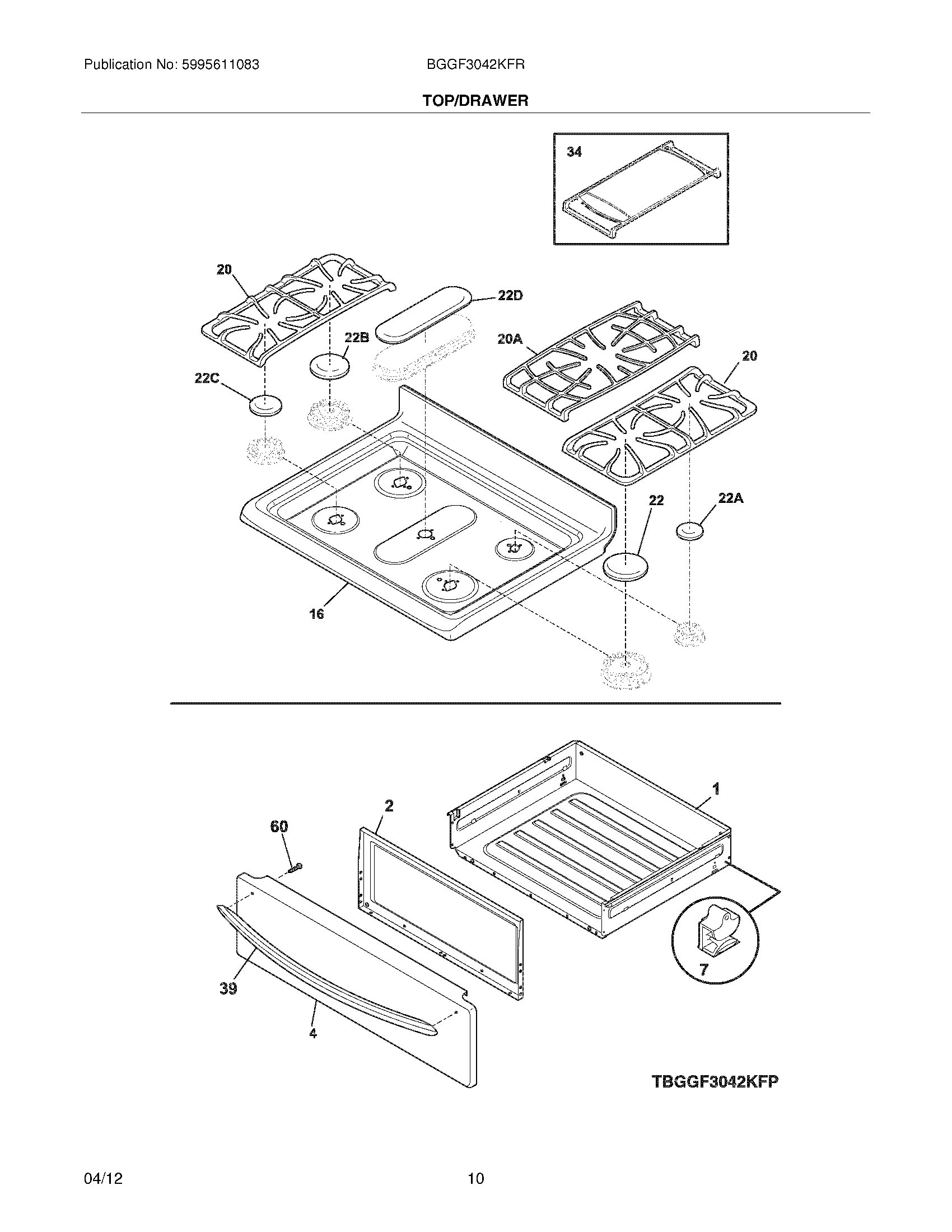 Publication No: 5995611083

BGGF3042KFR

TOP/DRAWER

34

20

22D

22B

20A

20

22C

22

22A

16

1

2

60

39

4

7

TBGGF3042KFP

04/12

10