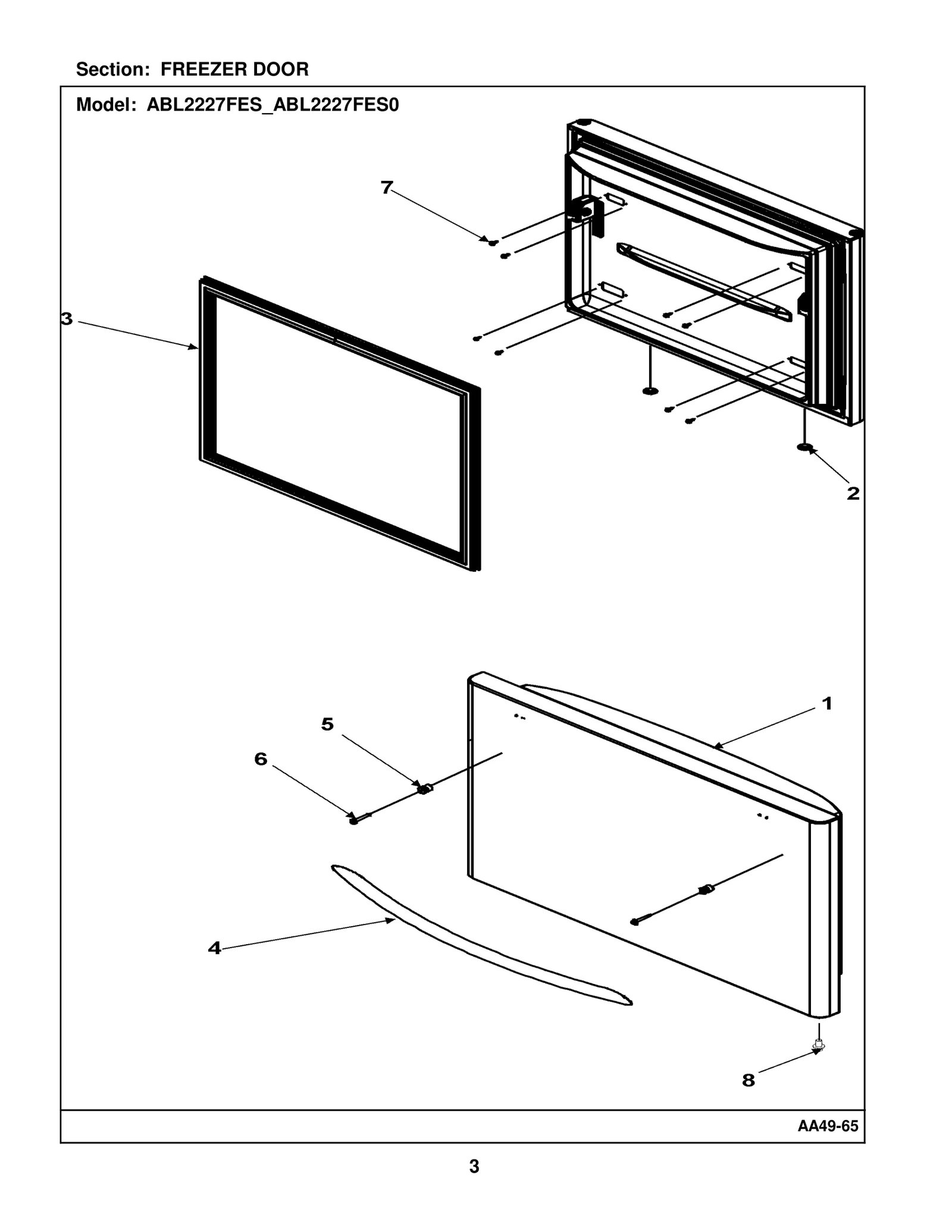 Section: FREEZER DOOR

Model: ABL2227FES_ABL2227FES0

7

3

2

1

5

6

4

8

AA49-65

3