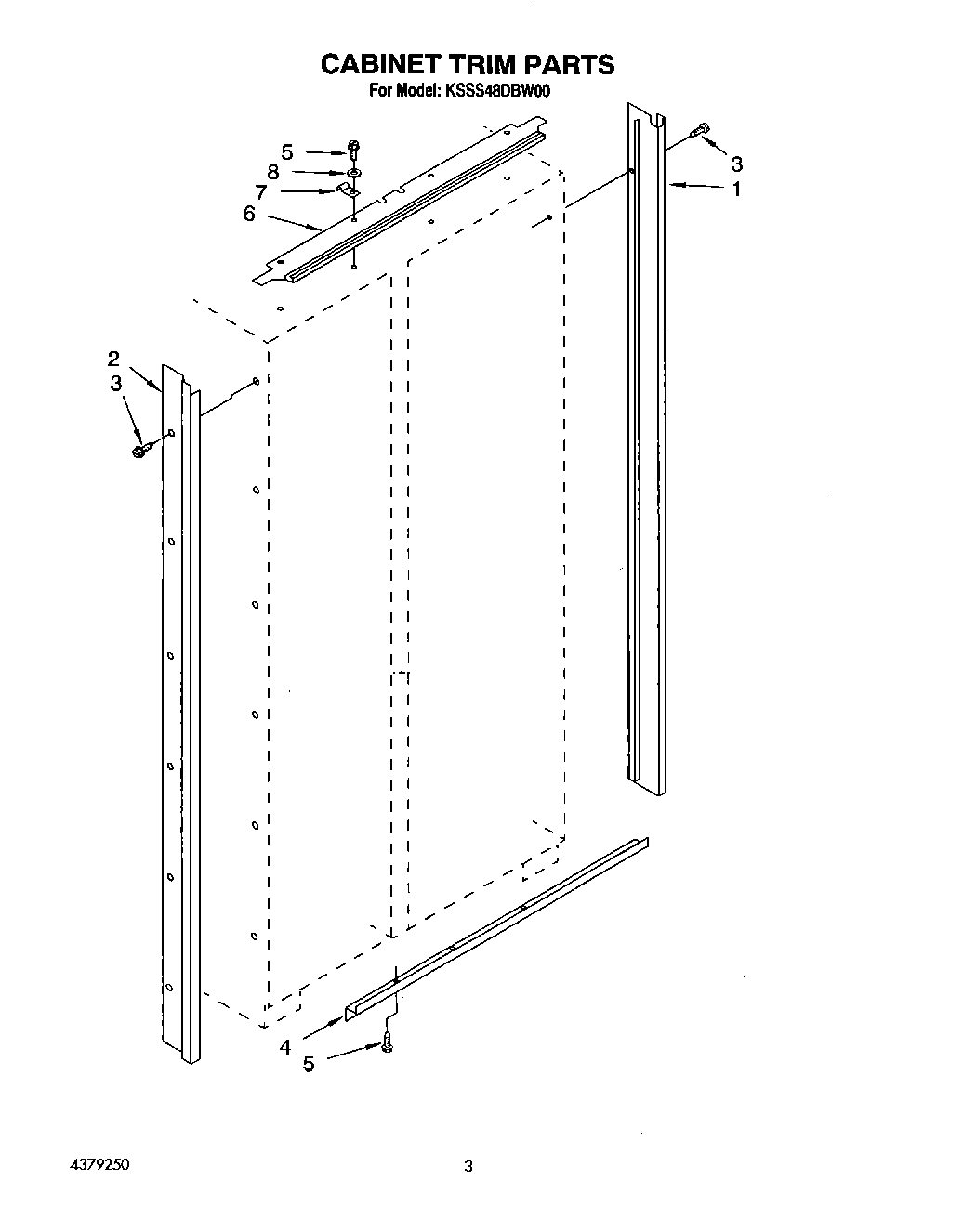 CABINET TRIM PARTS
For Model: KSSS48DBW00

5
8
7
6
3
1
2
3
4
5

4379250

3