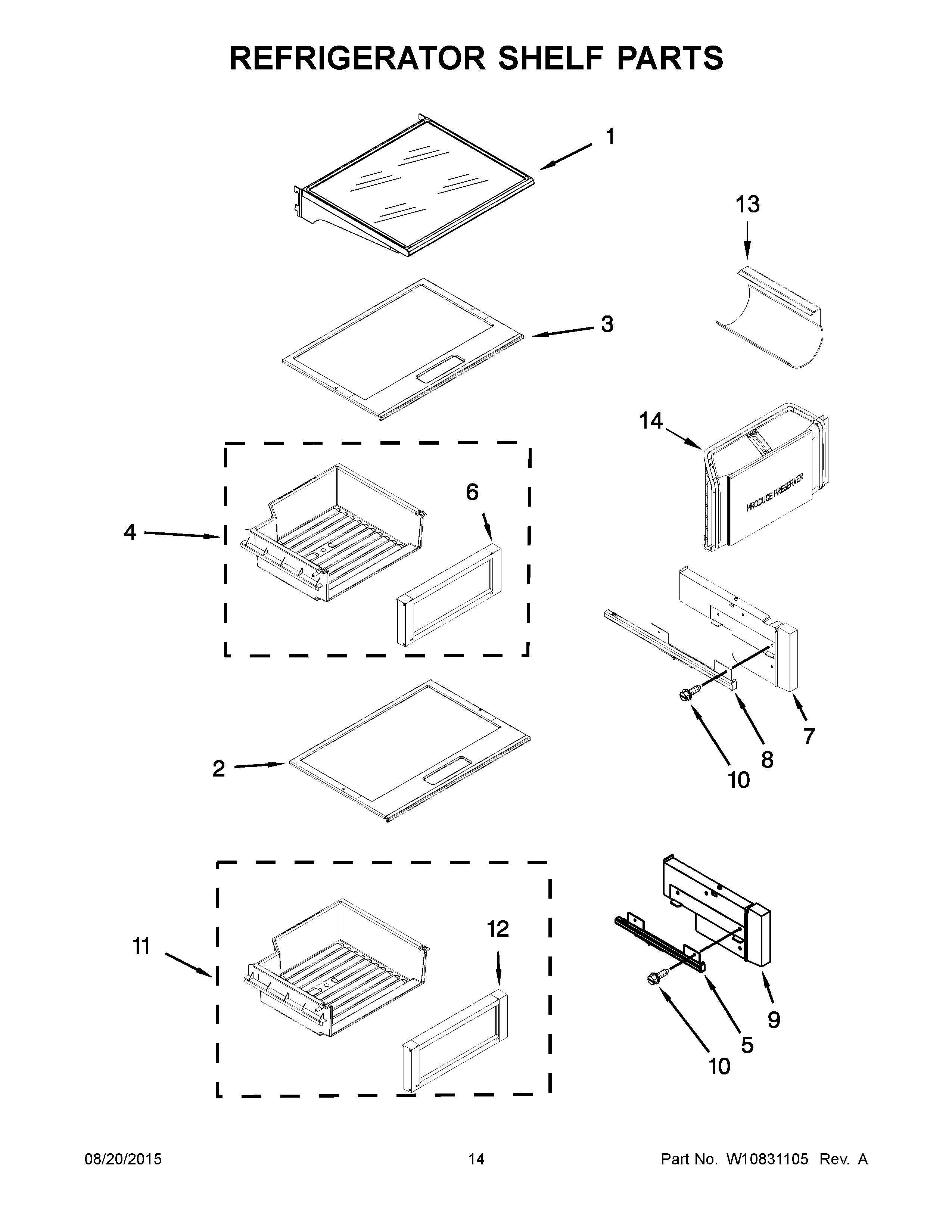 REFRIGERATOR SHELF PARTS

1

13

3

14

PRODUCE PRESERVER

6

4

7

8

10

2

12

11

9

5

10

08/20/2015

14

Part No. W10831105 Rev. A