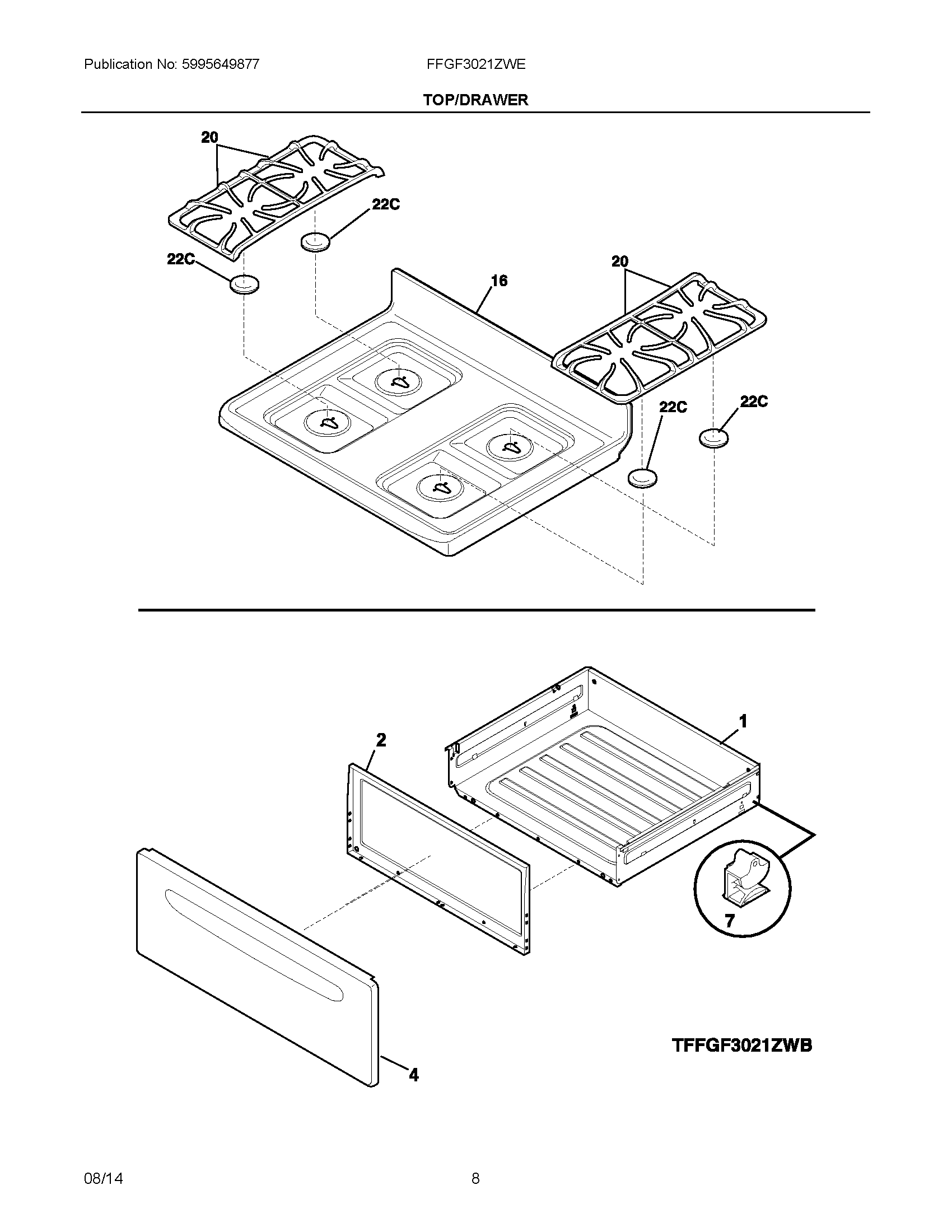 Publication No: 5995649877
FFGF3021ZWE
TOP/DRAWER

20
22C
22C
16
20
22C
22C

1
2
7
4
TFFGF3021ZWB

08/14
8