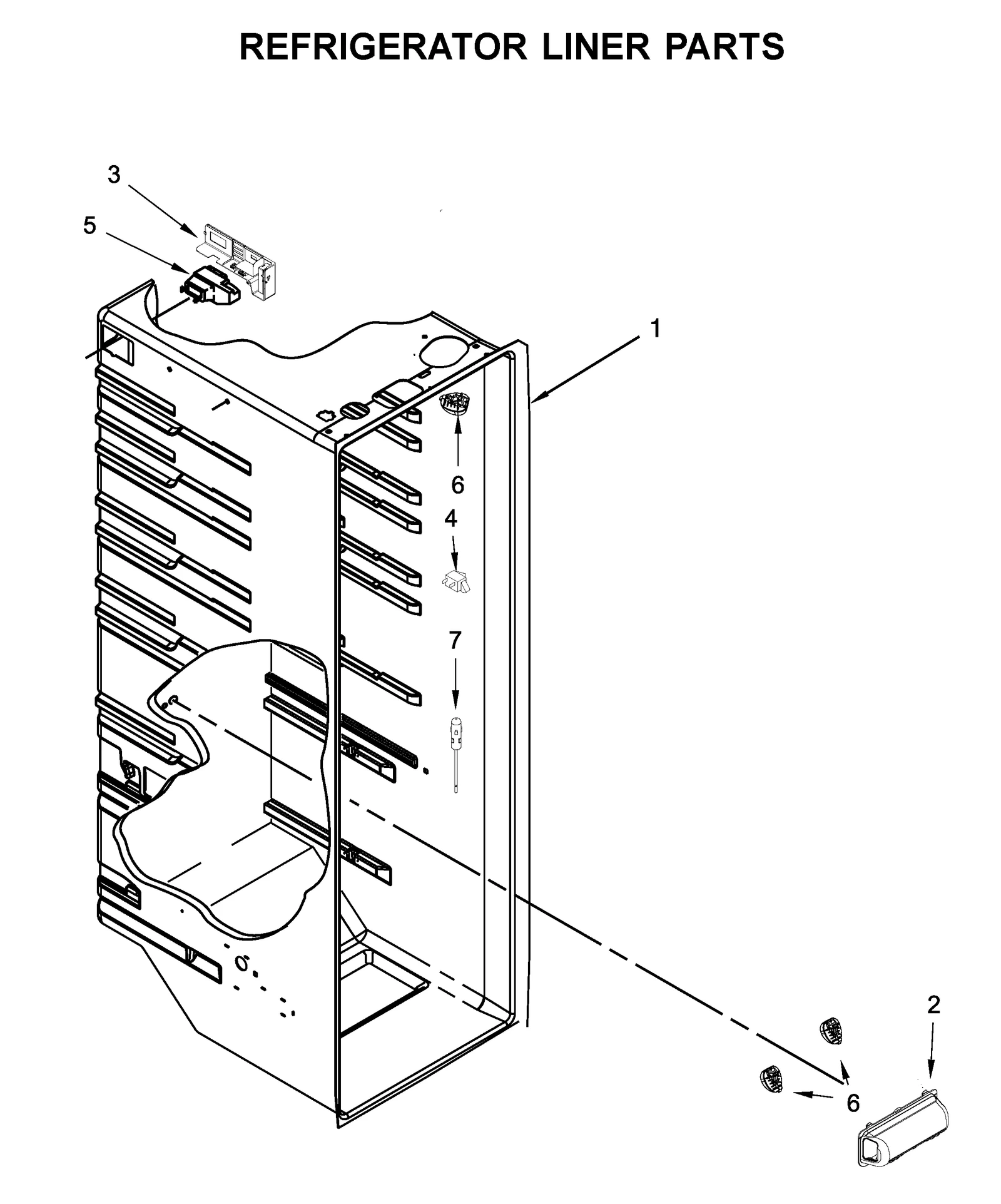 REFRIGERATOR LINER PARTS

3

5

1

6

4

7

2

6