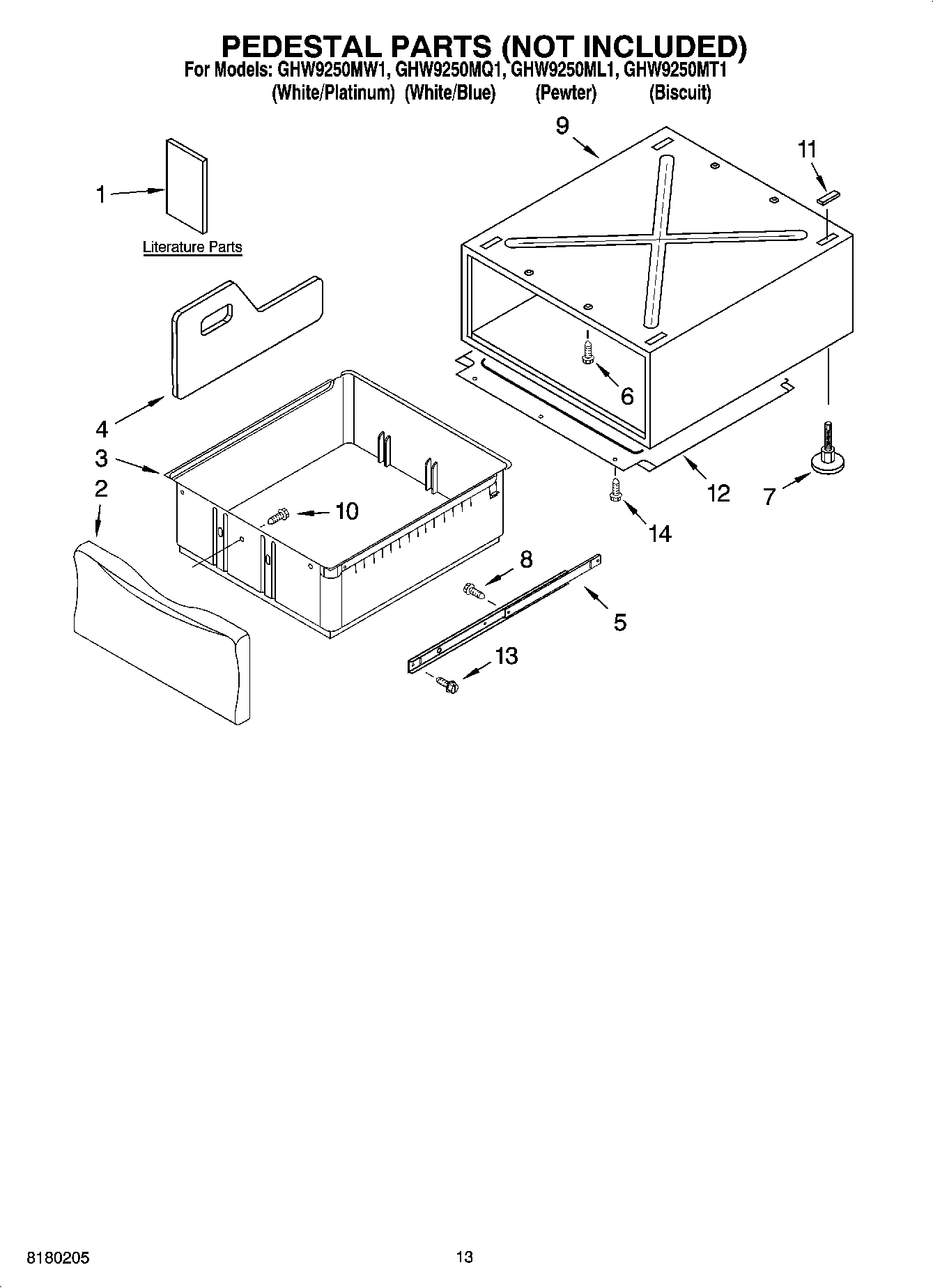 PEDESTAL PARTS (NOT INCLUDED)
For Models: GHW9250MW1, GHW9250MQ1, GHW9250ML1, GHW9250MT1
(White/Platinum) (White/Blue) (Pewter) (Biscuit)

9
11
1
Literature Parts
6
4
3
2
10
12
7
14
8
5
13

8180205
13