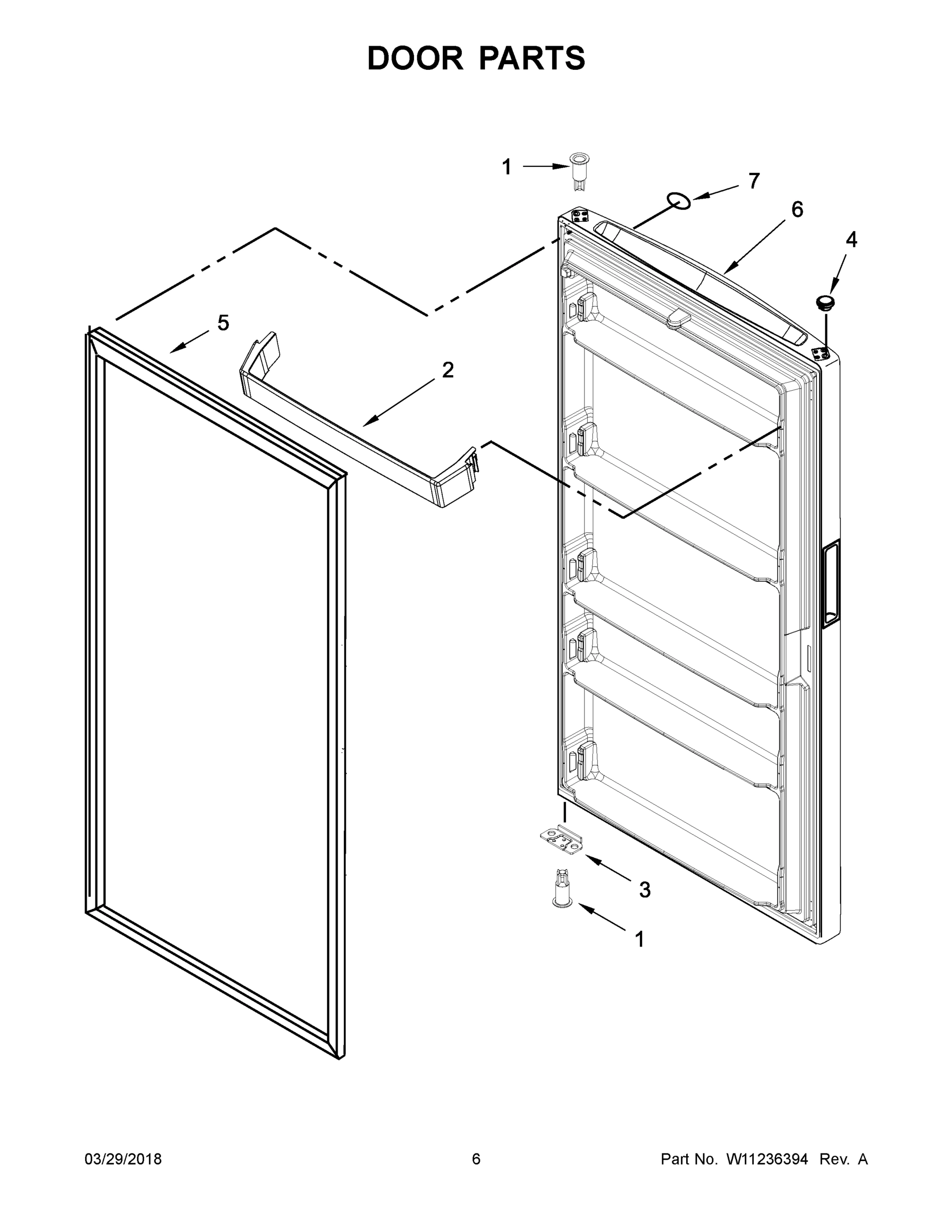 DOOR PARTS

1

7

6

4

5

2

3

1

03/29/2018

6

Part No. W11236394 Rev. A