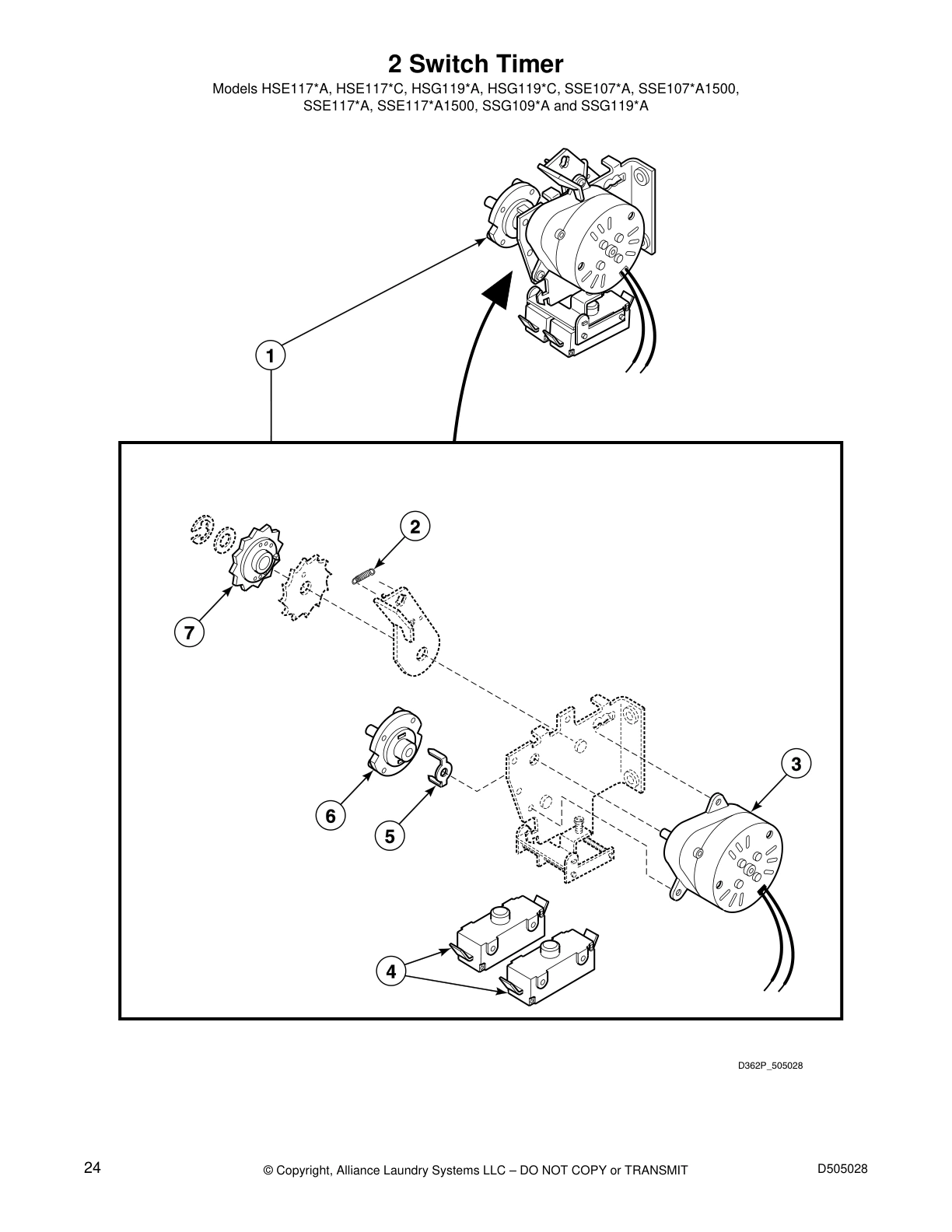 2 Switch Timer

Models HSE117*A, HSE117*C, HSG119*A, HSG119*C, SSE107*A, SSE107*A1500, SSE117*A, SSE117*A1500, SSG109*A and SSG119*A

1

2

7

3

6

5

4

D362P_505028

24

© Copyright, Alliance Laundry Systems LLC – DO NOT COPY or TRANSMIT

D505028