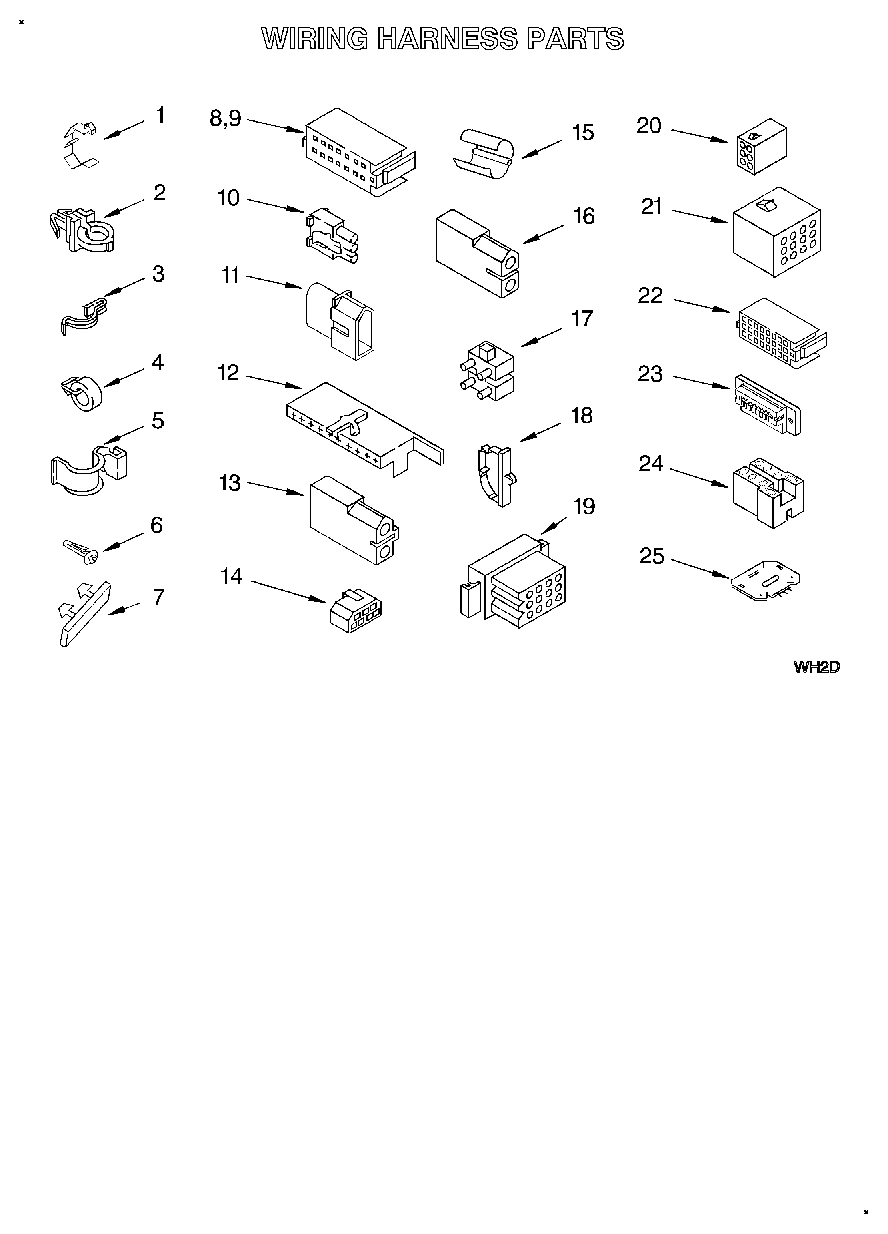 WIRING HARNESS PARTS

1
2
3
4
5
6
7
8,9
10
11
12
13
14
15
16
17
18
19
20
21
22
23
24
25

WH2D