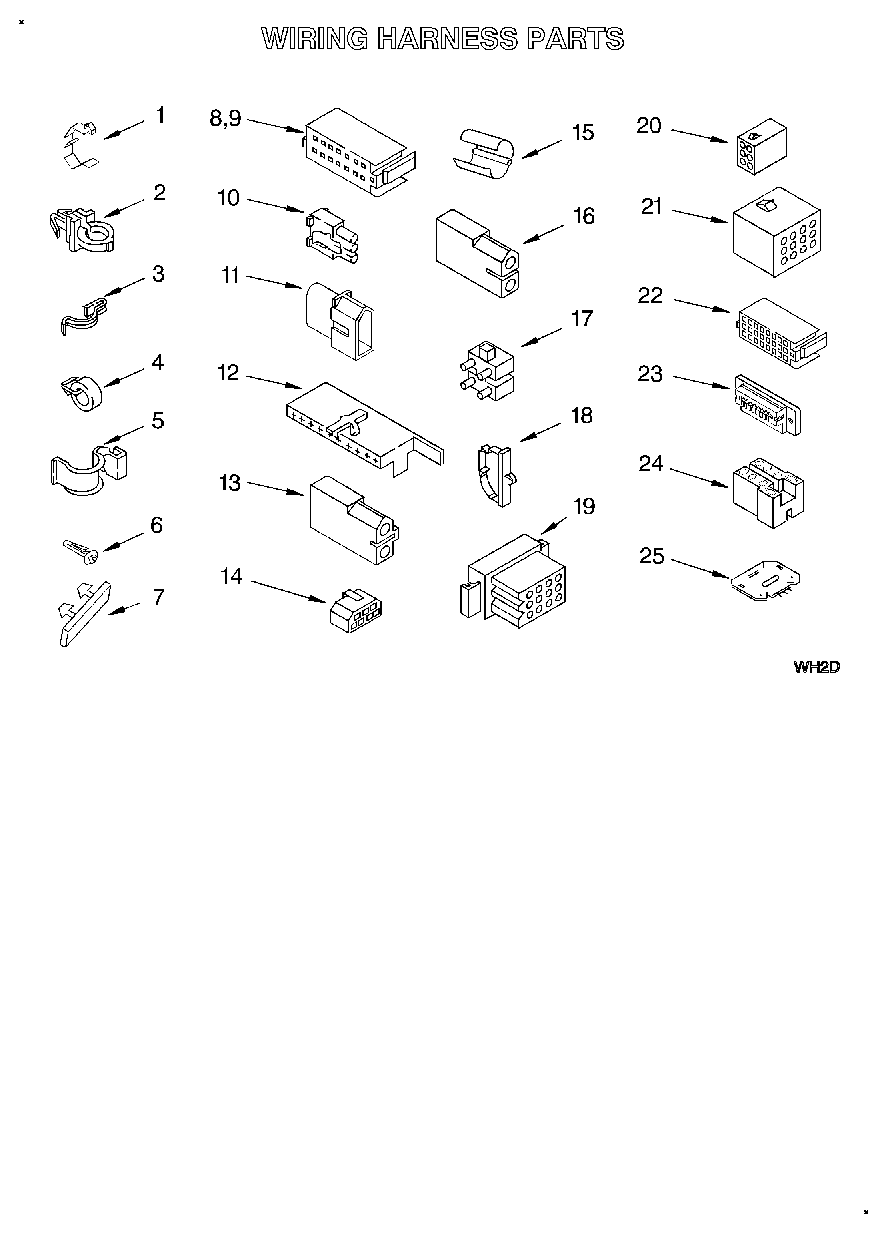 WIRING HARNESS PARTS

1
2
3
4
5
6
7
8,9
10
11
12
13
14
15
16
17
18
19
20
21
22
23
24
25

WH2D