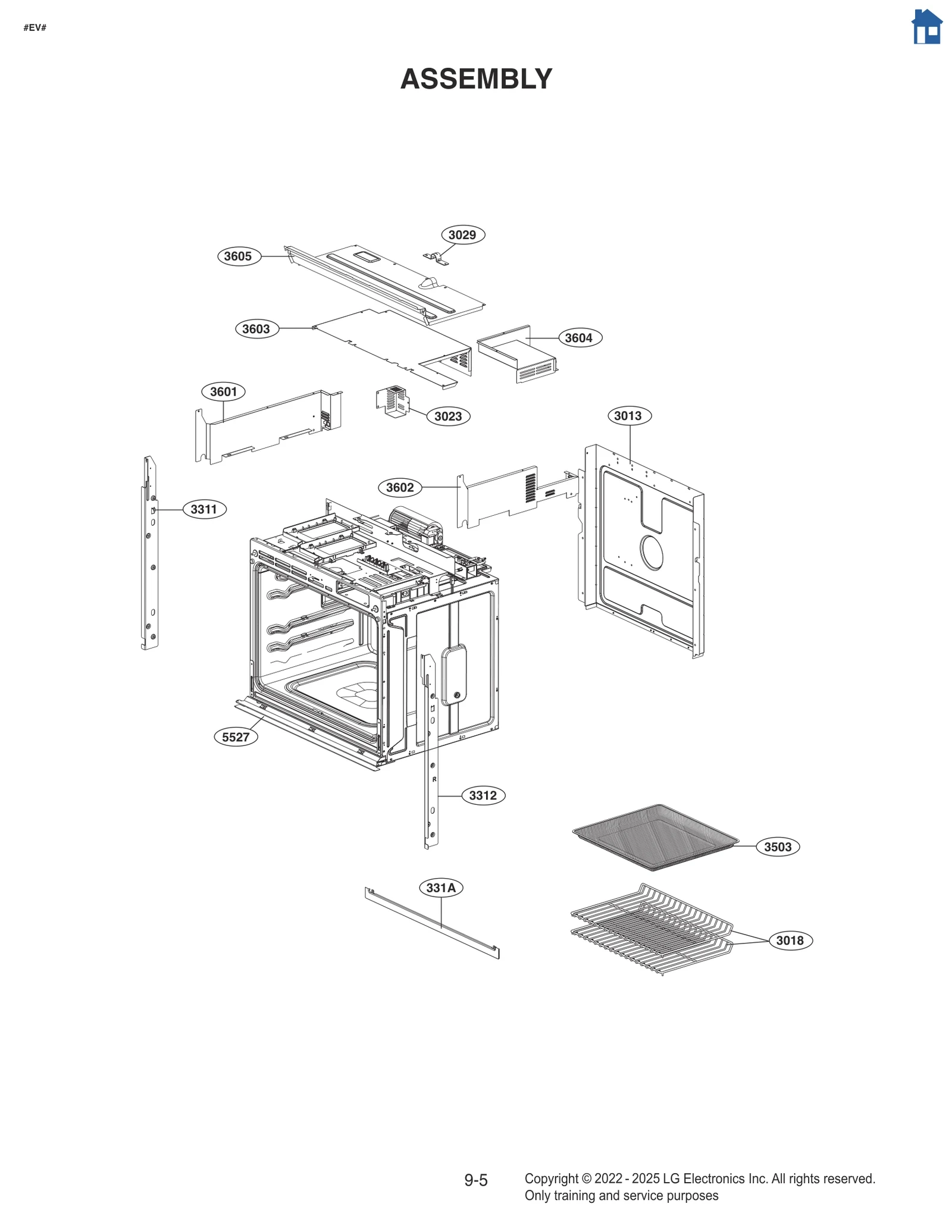 #EV#

ASSEMBLY

3029
3605
3603
3604
3601
3023
3013
3602
3311
5527
R
3312
3503
331A
3018

9-5

Copyright © 2022 - 2025 LG Electronics Inc. All rights reserved.
Only training and service purposes