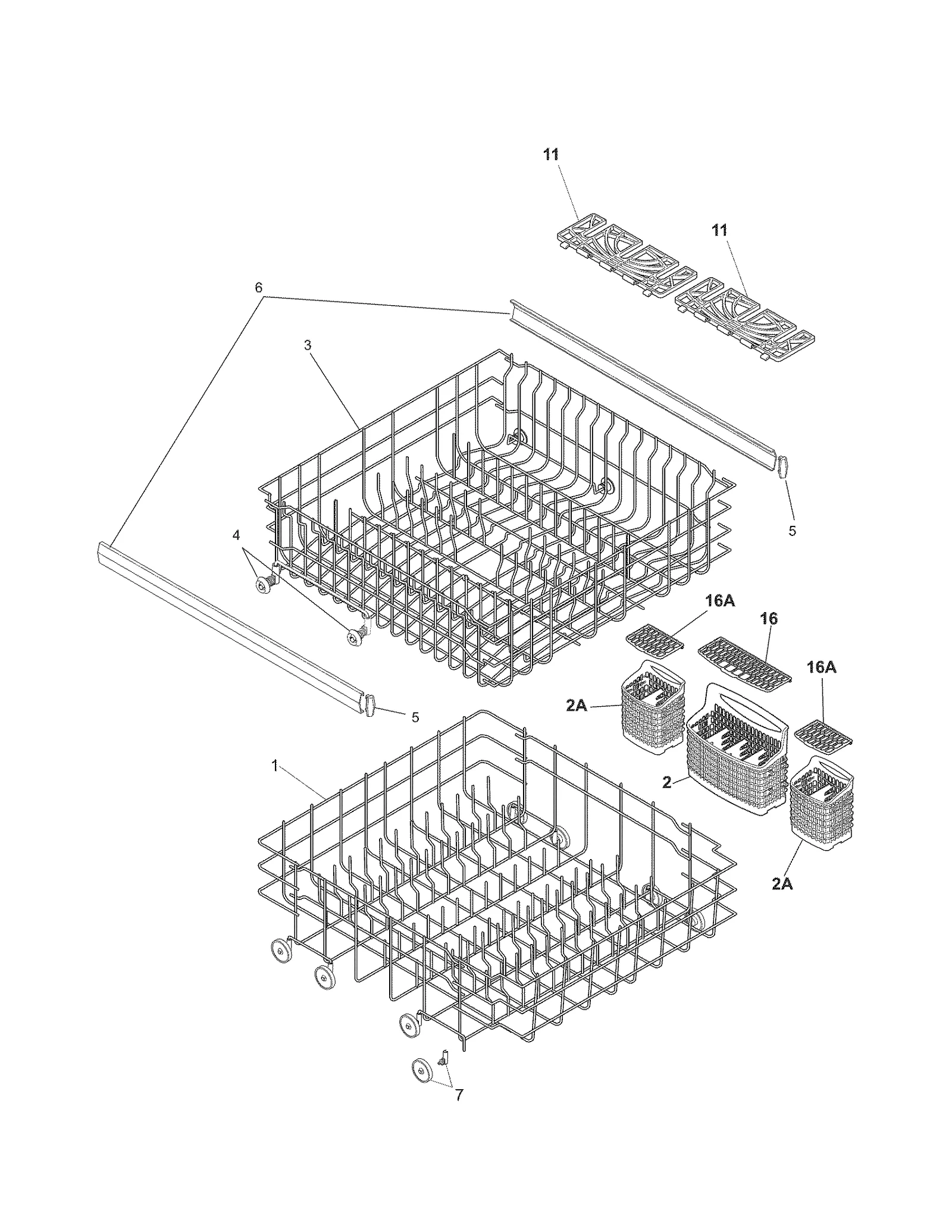 11
11
6
3
5
4
16A
16
16A
2A
5
1
2
2A
7