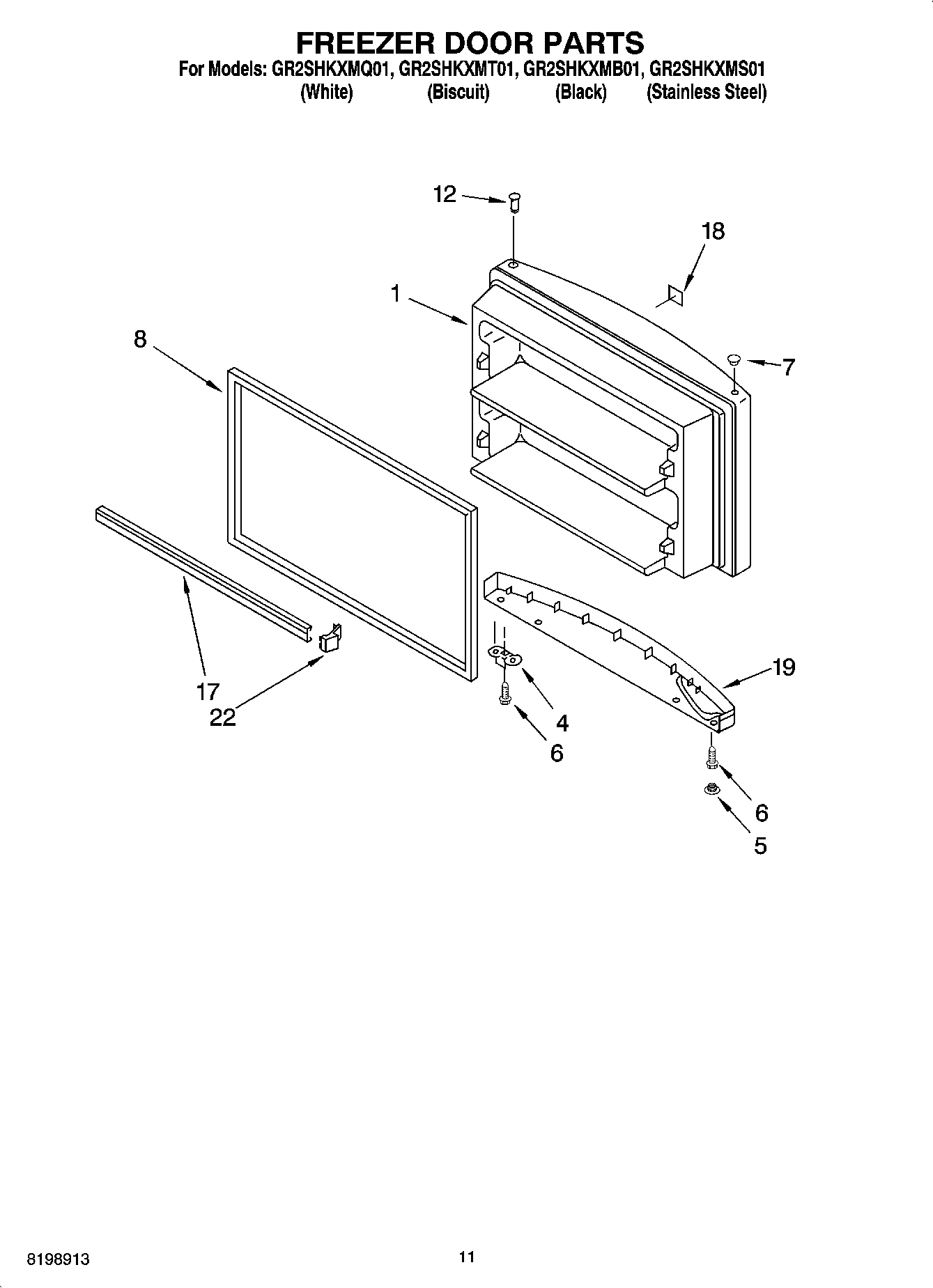 FREEZER DOOR PARTS

For Models: GR2SHKXMQ01, GR2SHKXMT01, GR2SHKXMB01, GR2SHKXMS01
(White) (Biscuit) (Black) (Stainless Steel)

12

18

1

8

7

17

22

4

6

19

6

5

8198913

11