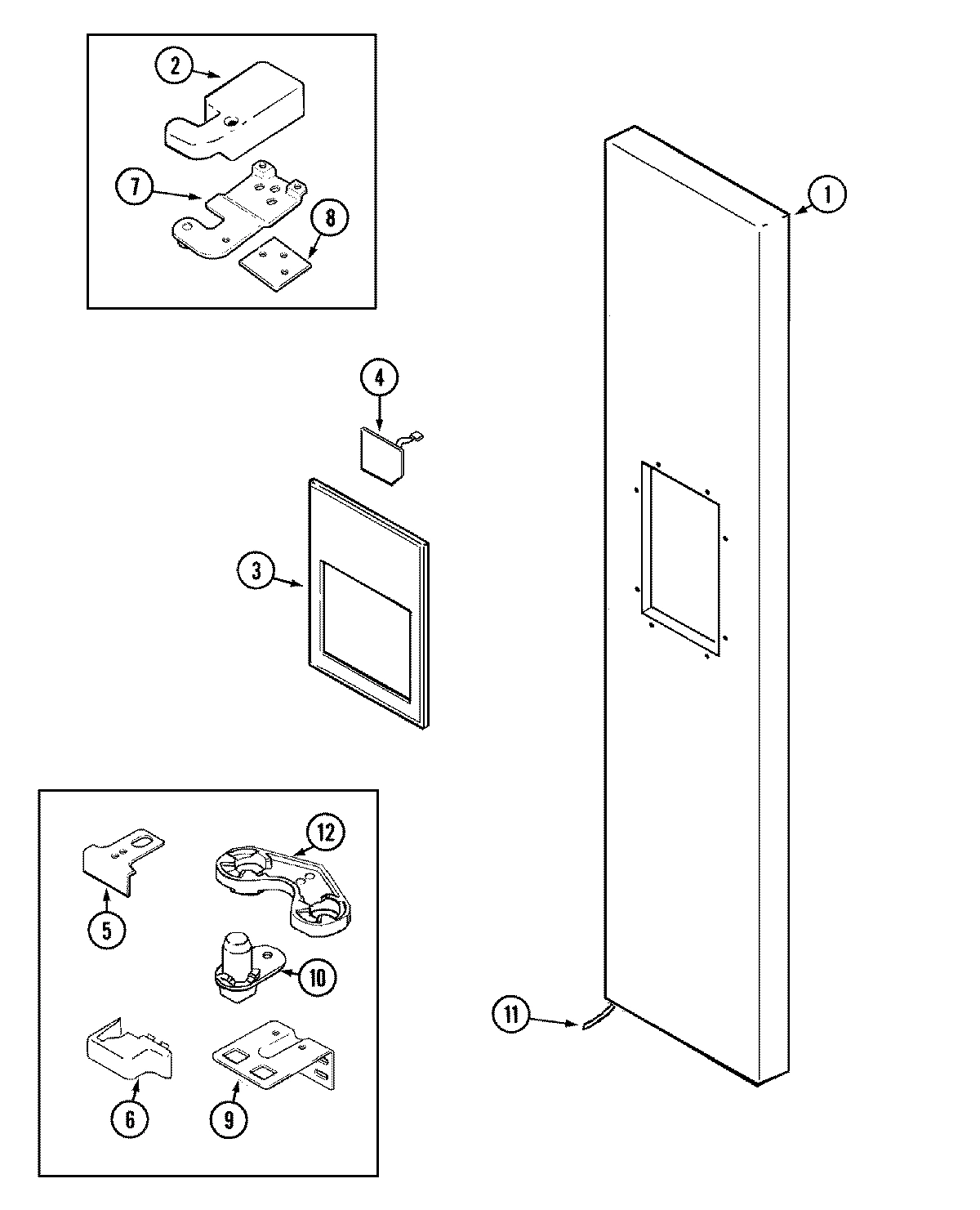 2
7
8
1
4
3
12
5
10
11
6
9