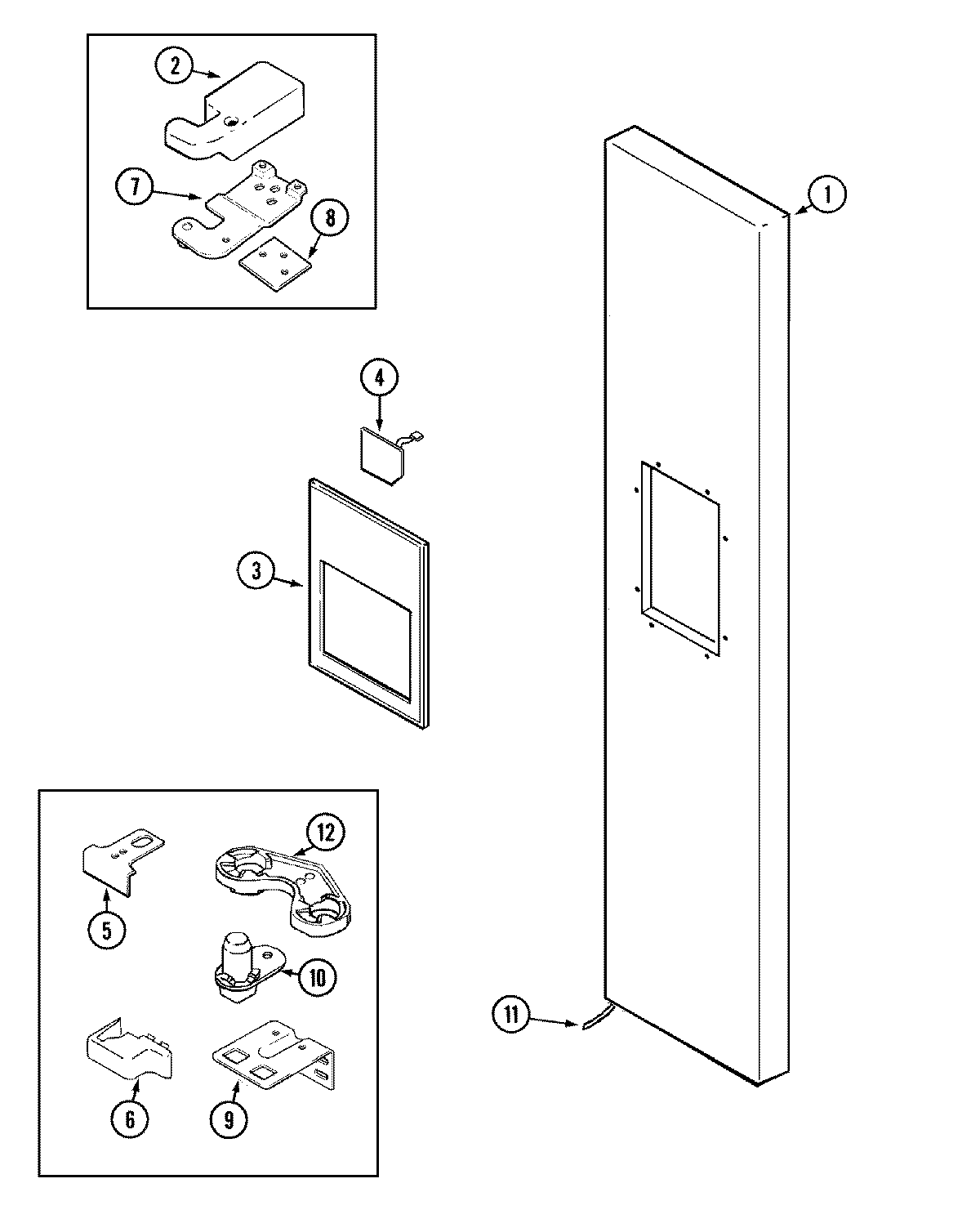 2
7
8
1
4
3
12
5
10
11
6
9