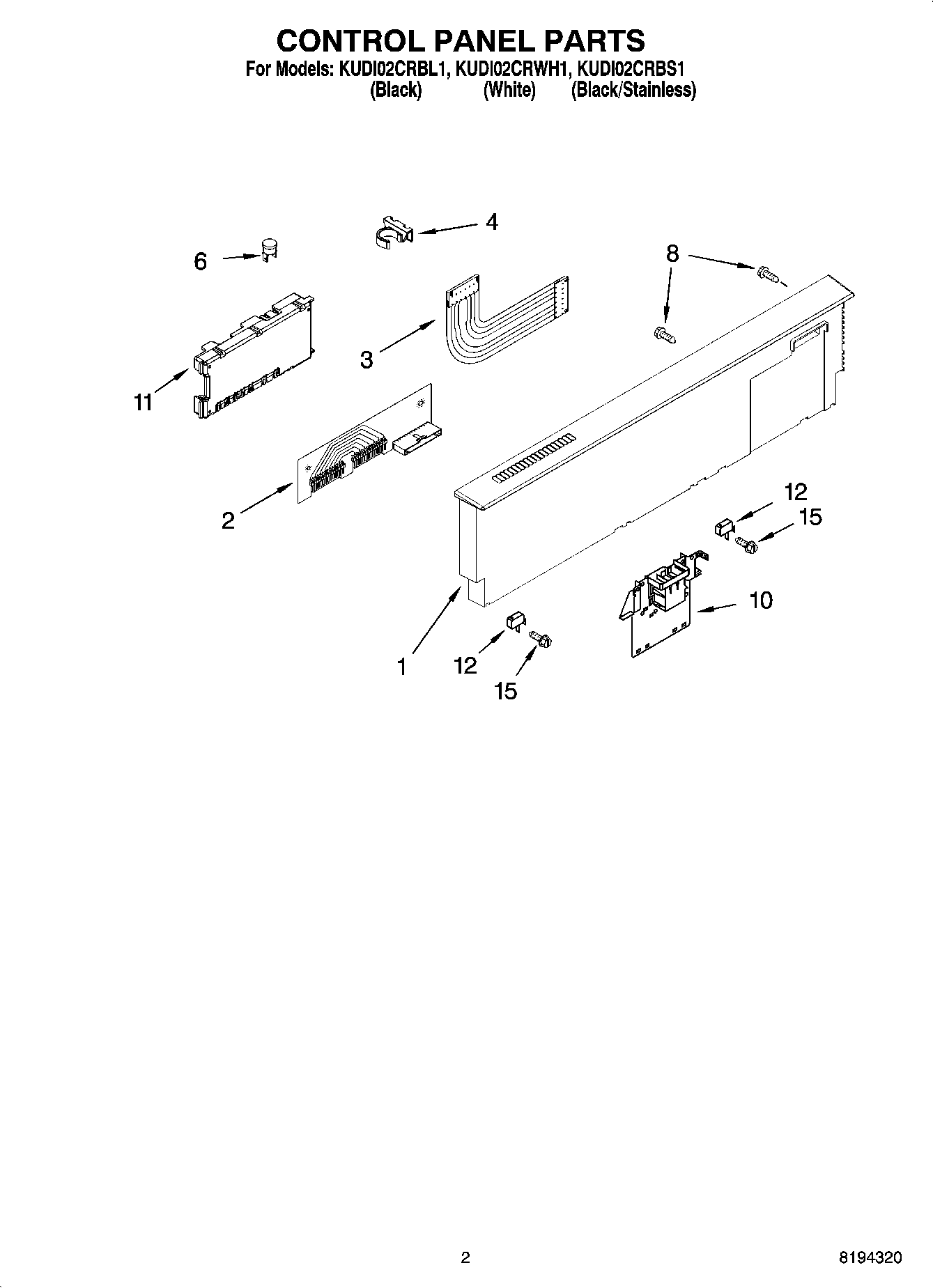 CONTROL PANEL PARTS

For Models: KUDI02CRBL1, KUDI02CRWH1, KUDI02CRBS1
(Black) (White) (Black/Stainless)

4
6
8
3
11
2
12
15
10
1
12
15

2

8194320