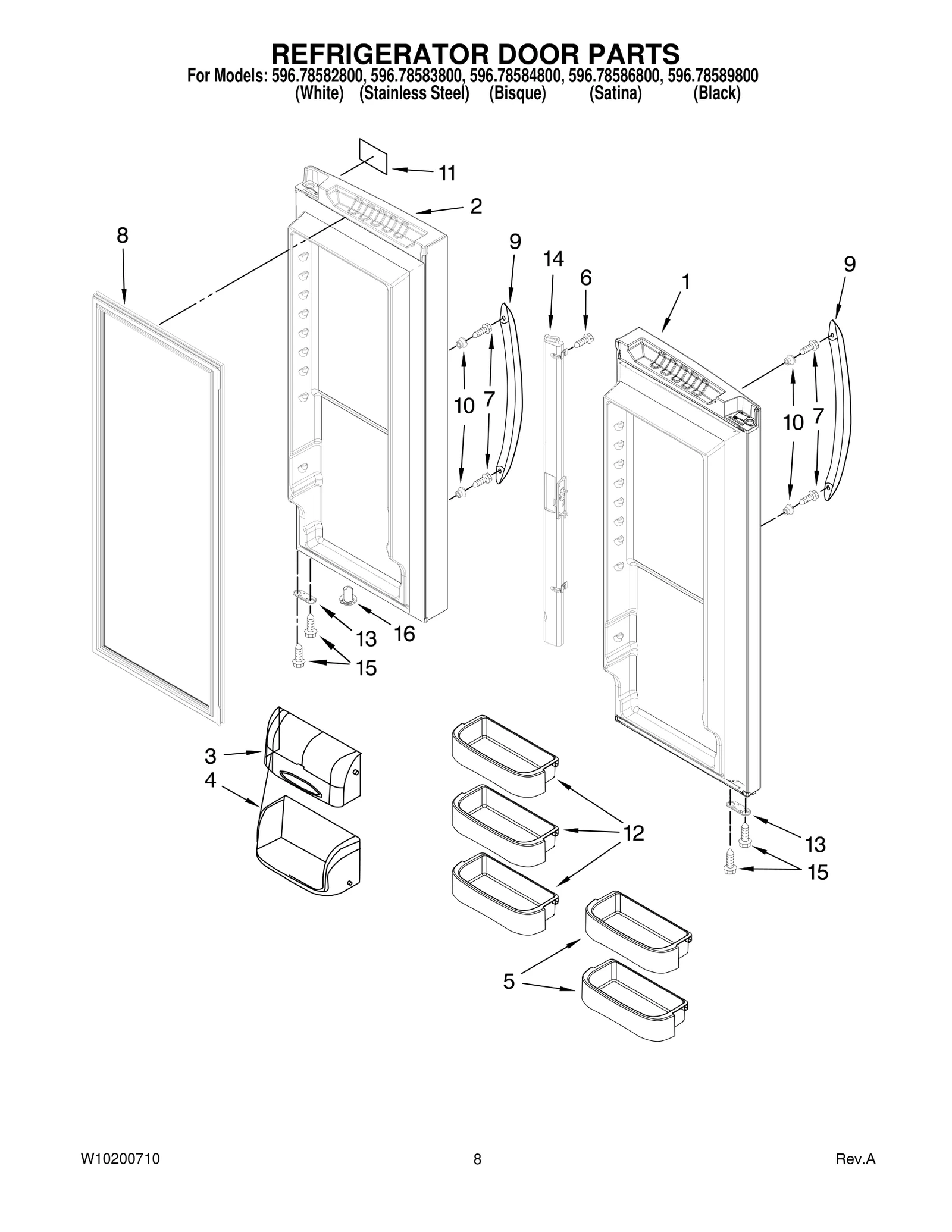 REFRIGERATOR DOOR PARTS
For Models: 596.78582800, 596.78583800, 596.78584800, 596.78586800, 596.78589800
(White) (Stainless Steel) (Bisque) (Satina) (Black)

11
2
8
9
14
6
1
9
10
7
10
7
13
16
15
3
4
12
13
15
5

W10200710
8
Rev.A