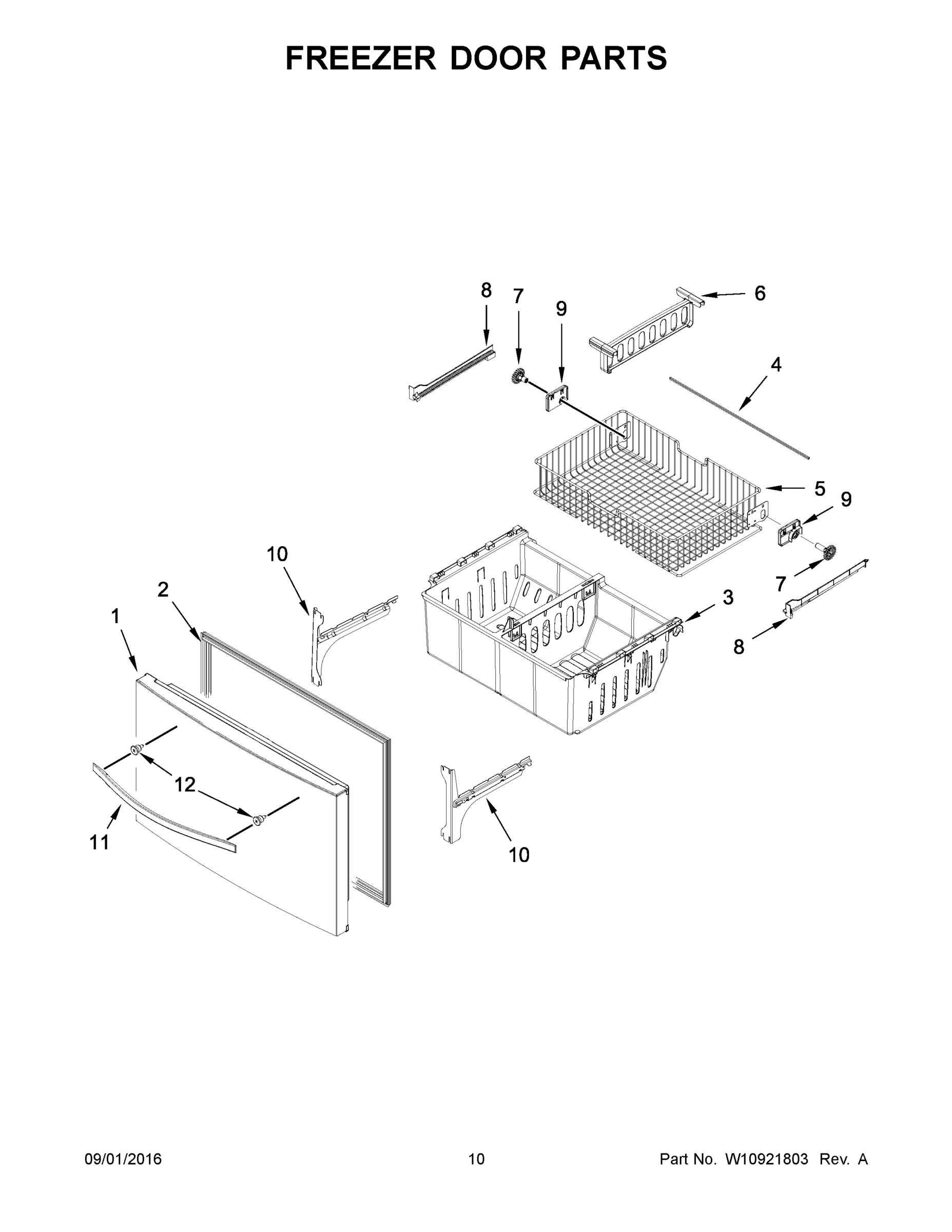 FREEZER DOOR PARTS

8
7
9
6
4
5
9
7
8
3
10
2
1
12
11
10

09/01/2016
10
Part No. W10921803 Rev. A