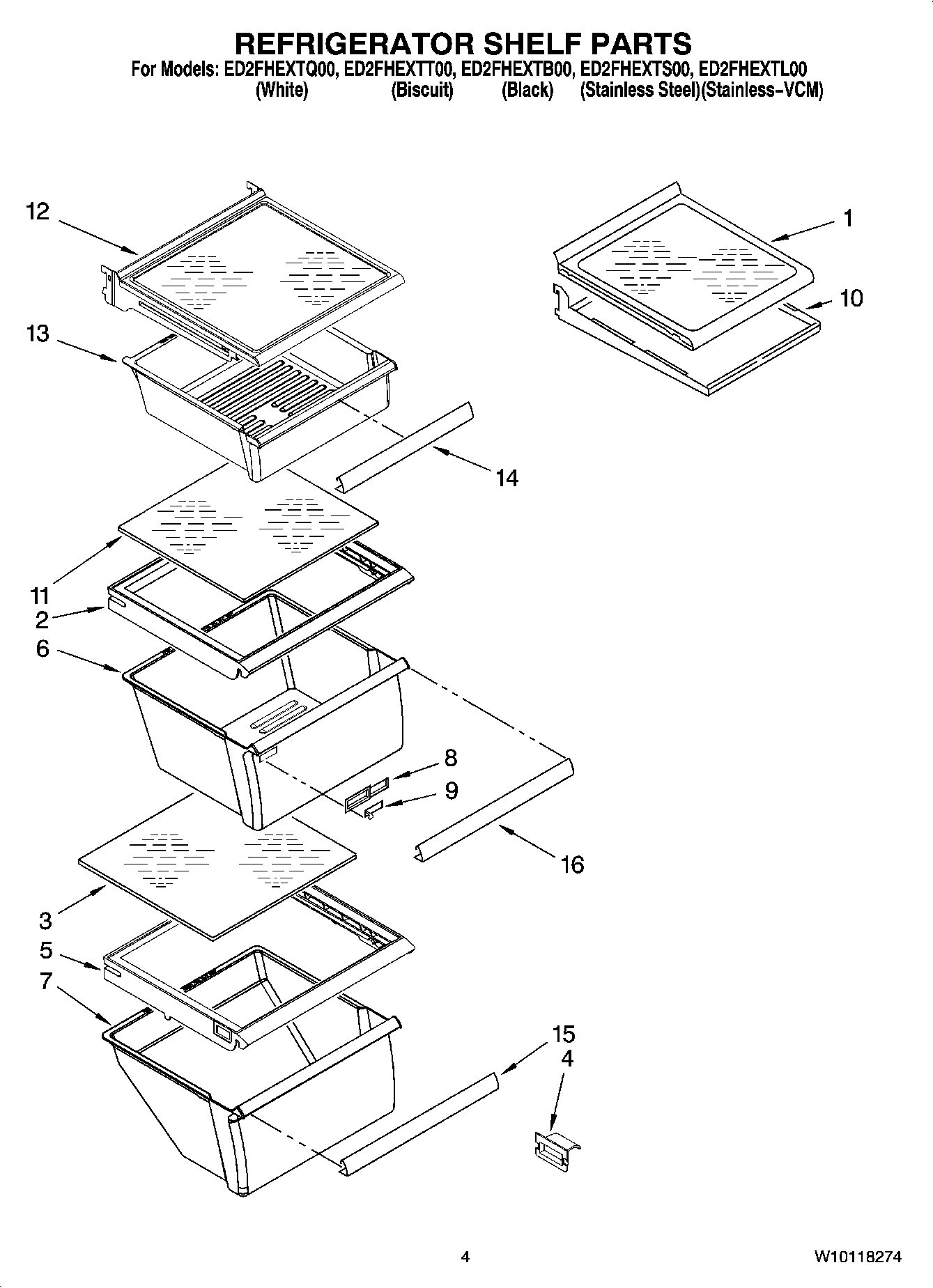 REFRIGERATOR SHELF PARTS

For Models: ED2FHEXTQ00, ED2FHEXTT00, ED2FHEXTB00, ED2FHEXTS00, ED2FHEXTL00
(White) (Biscuit) (Black) (Stainless Steel)(Stainless-VCM)

12

1

10

13

14

11

2

6

8

9

16

3

5

7

15

4

4

W10118274