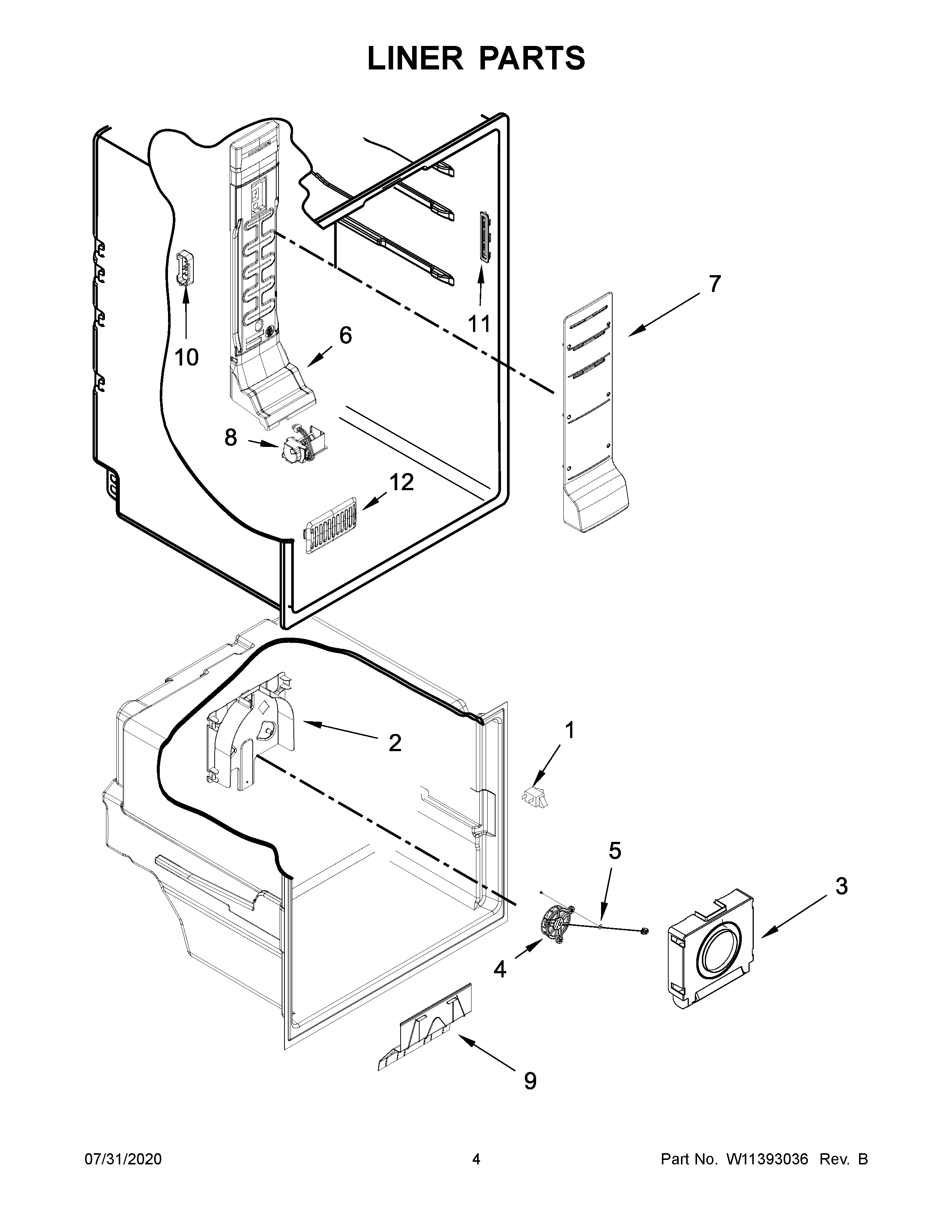 LINER PARTS

7

11

6

10

8

12

1

2

5

3

4

9

07/31/2020

4

Part No. W11393036 Rev. B