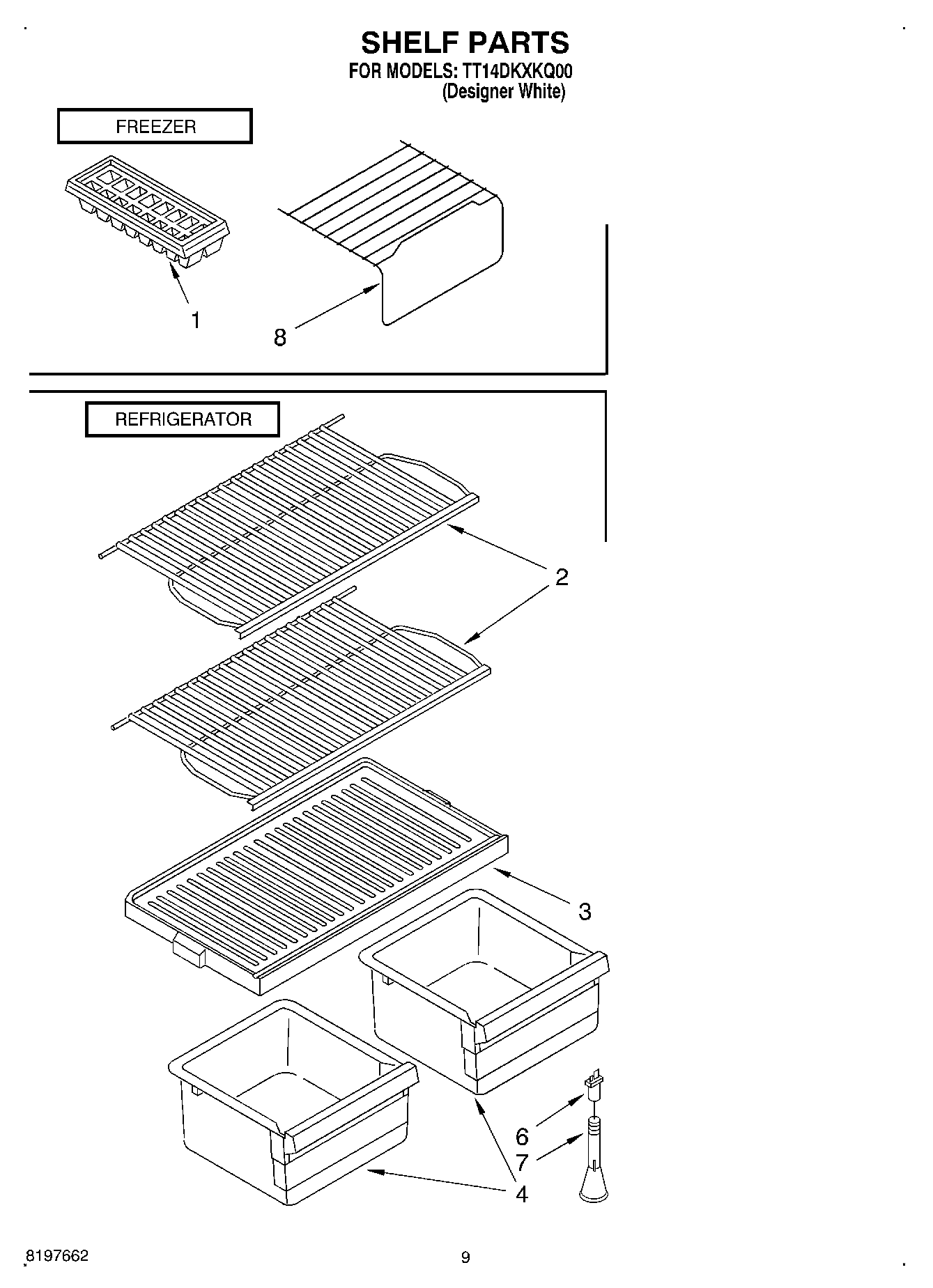 SHELF PARTS
FOR MODELS: TT14DKXKQ00
(Designer White)

FREEZER

1

8

REFRIGERATOR

2

3

6

7

4

8197662

9