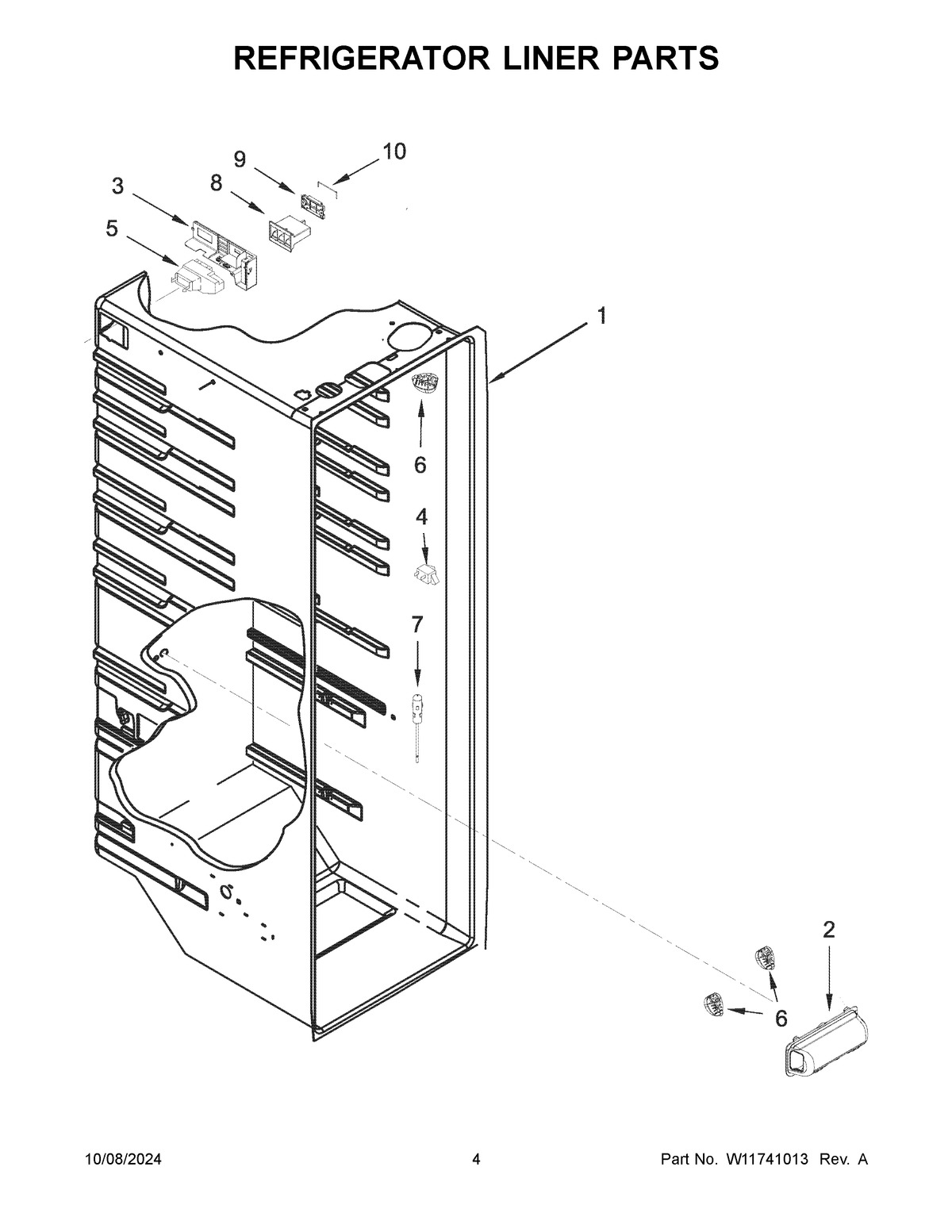 REFRIGERATOR LINER PARTS

9
10
3
8
5
1
6
4
7
2
6

10/08/2024
4
Part No. W11741013 Rev. A