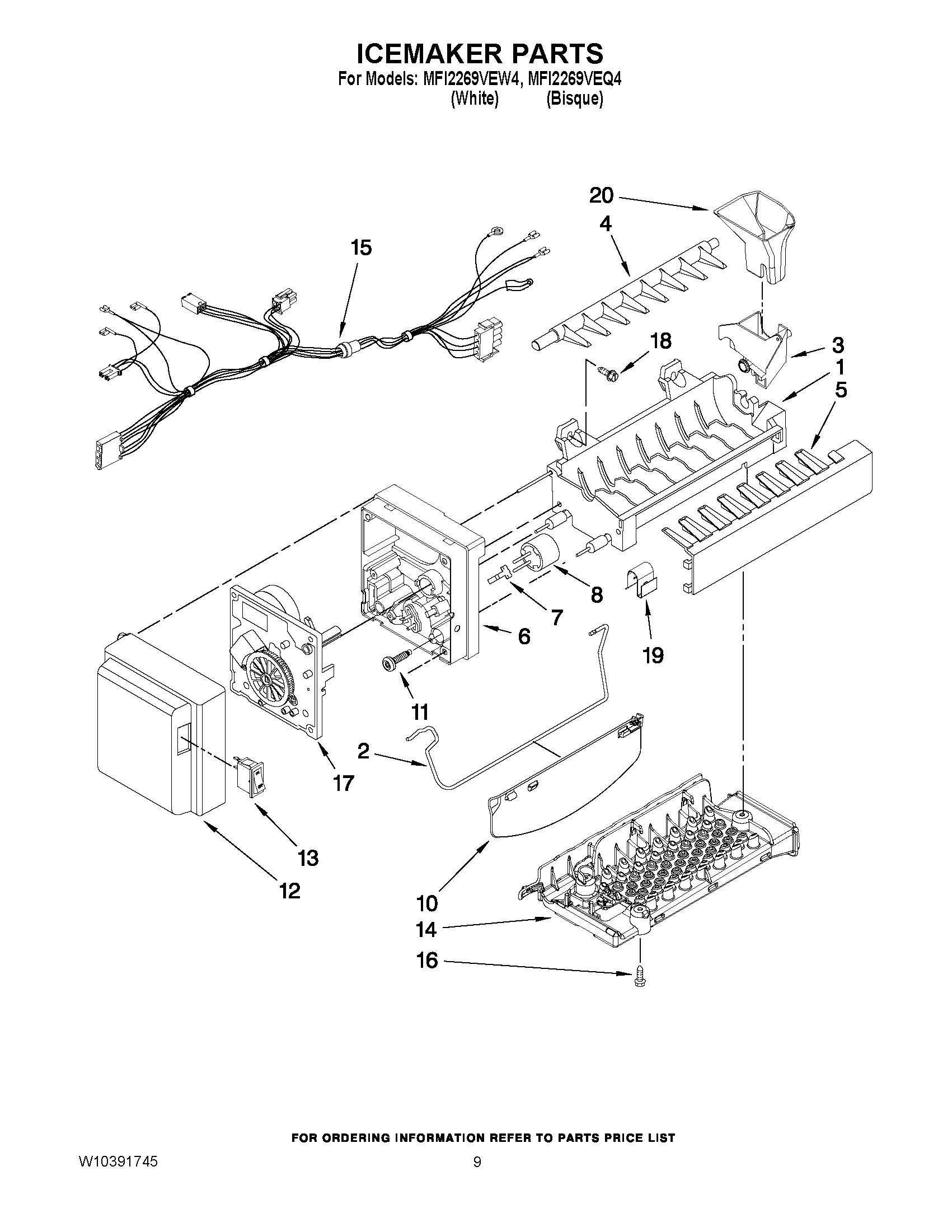 ICEMAKER PARTS

For Models: MFI2269VEW4, MFI2269VEQ4
(White) (Bisque)

20
4
15
18
3
1
5
8
7
6
19
11
2
17
13
12
10
14
16

FOR ORDERING INFORMATION REFER TO PARTS PRICE LIST

W10391745

9