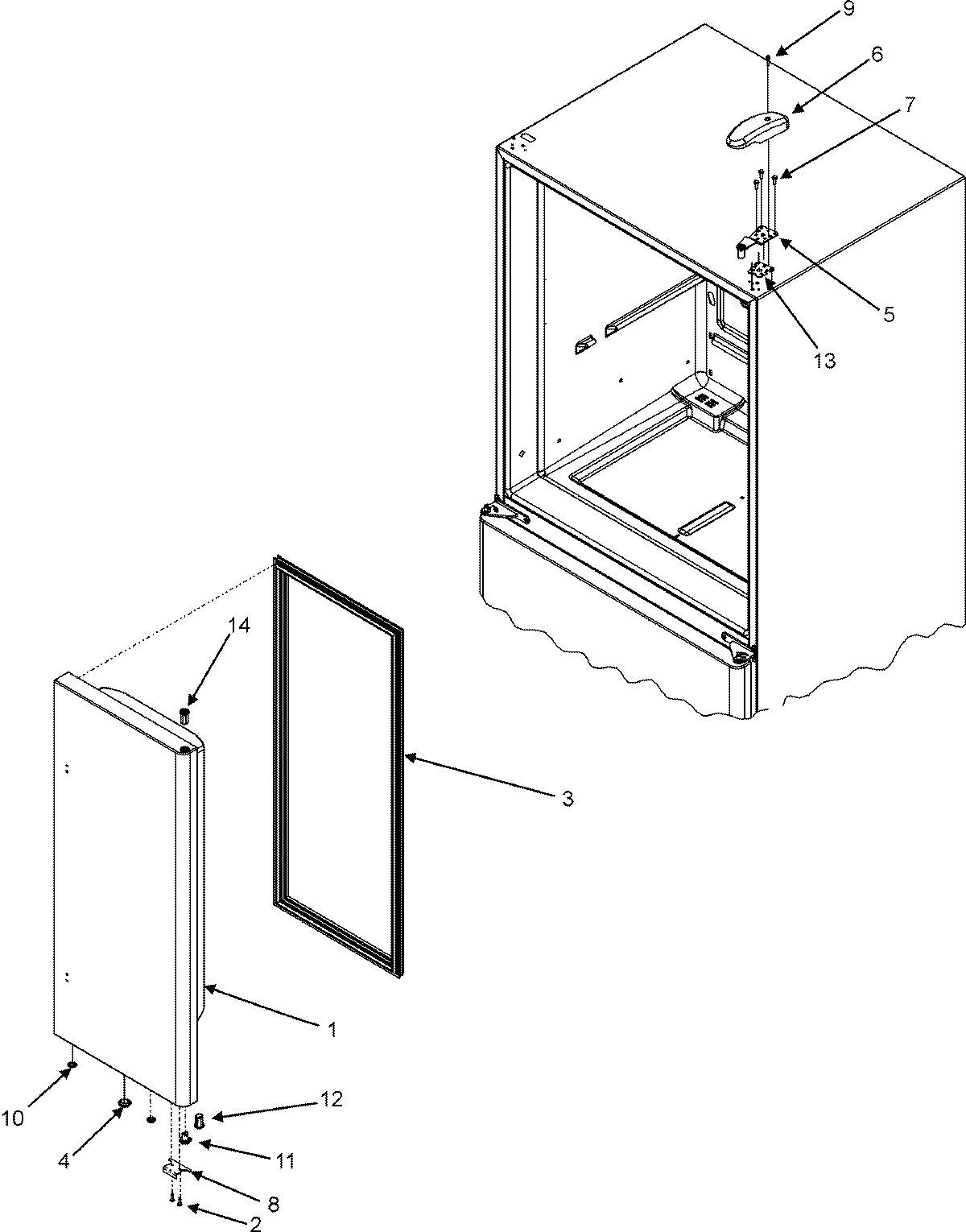 9
6
7
5
13
14
3
1
10
12
4
11
8
2