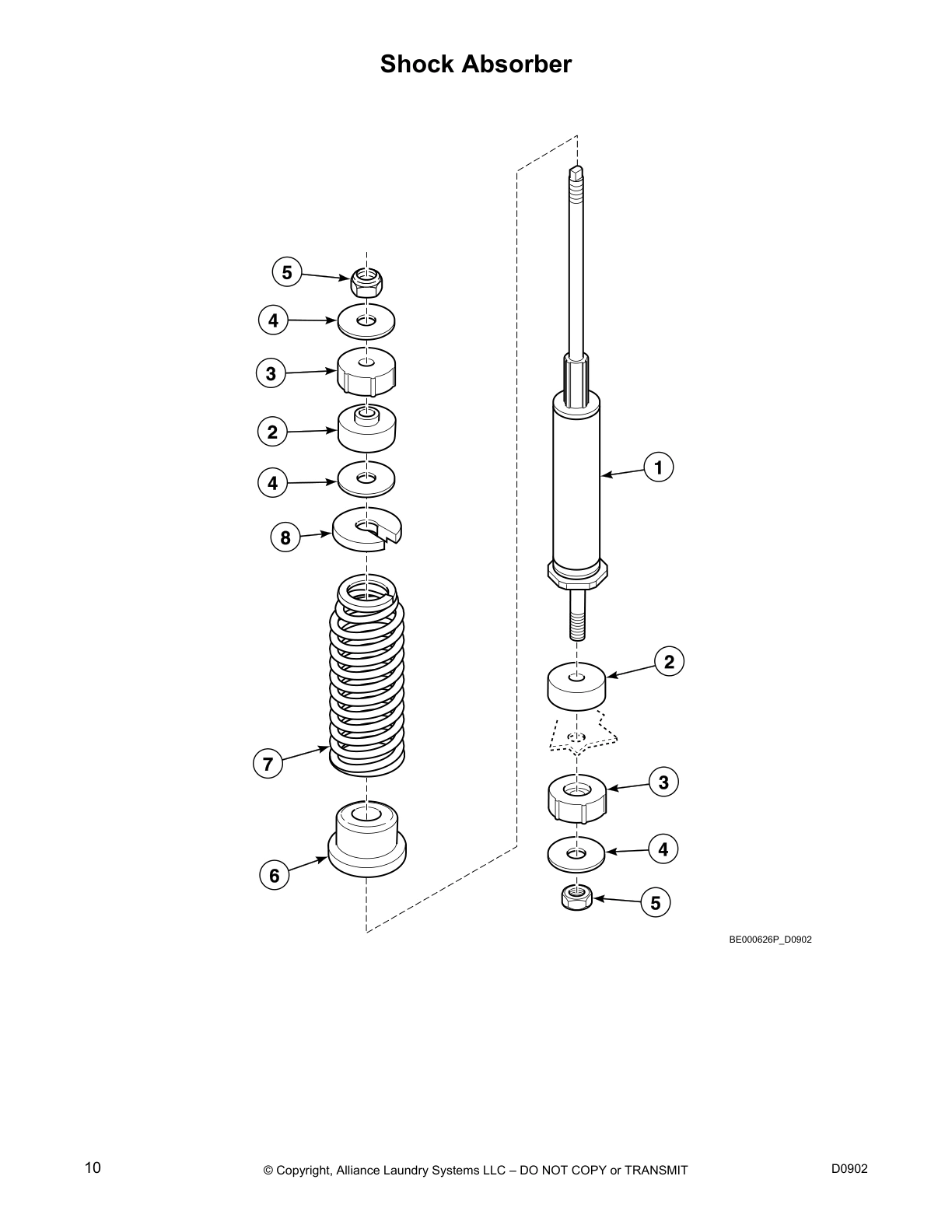 Shock Absorber

5
4
3
2
4
8
7
6
1
2
3
4
5

BE000626P_D0902

10 © Copyright, Alliance Laundry Systems LLC – DO NOT COPY or TRANSMIT D0902