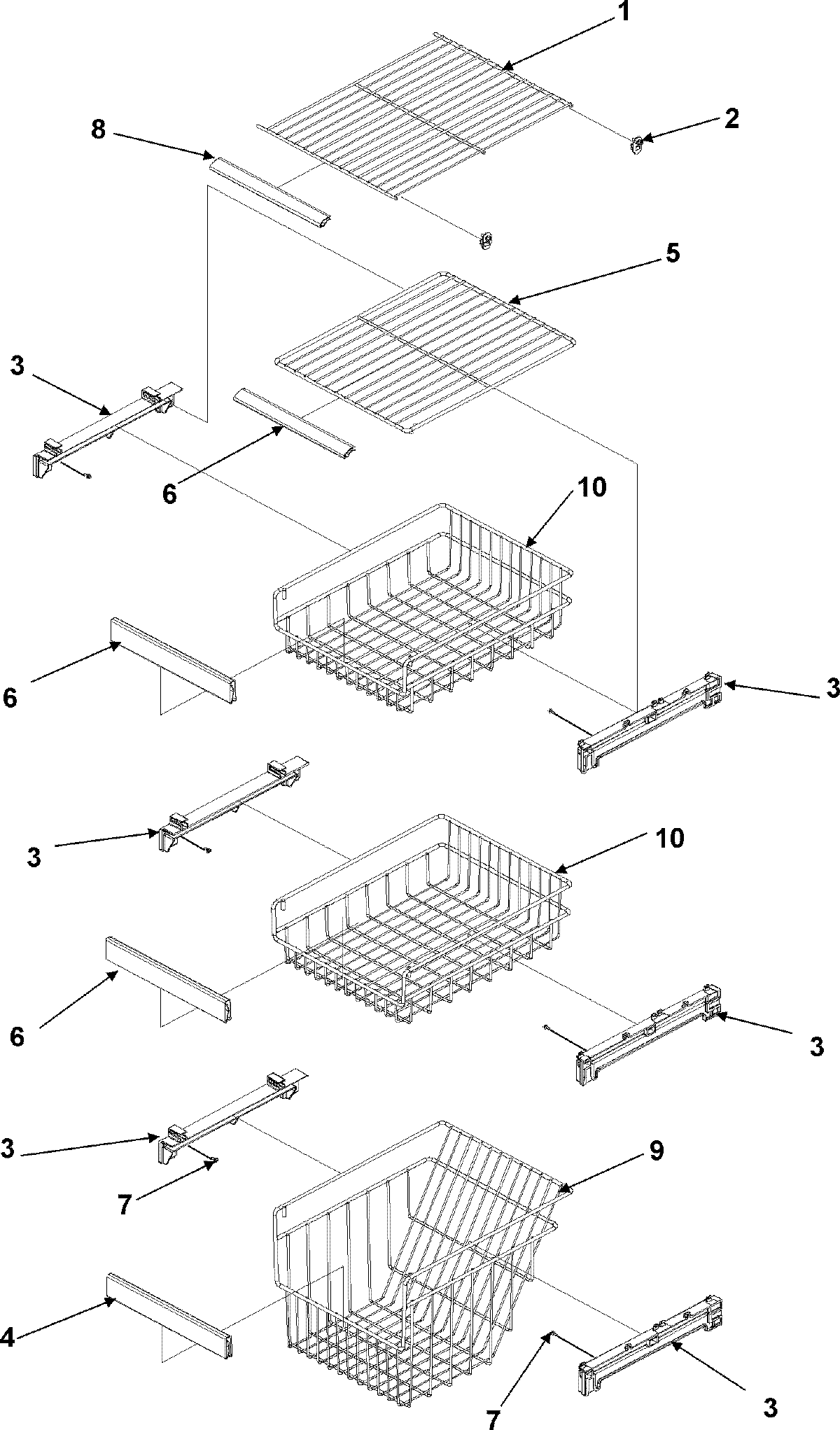 1
2
8
5
3
6
10
6
3
3
10
6
3
3
7
9
4
7
3