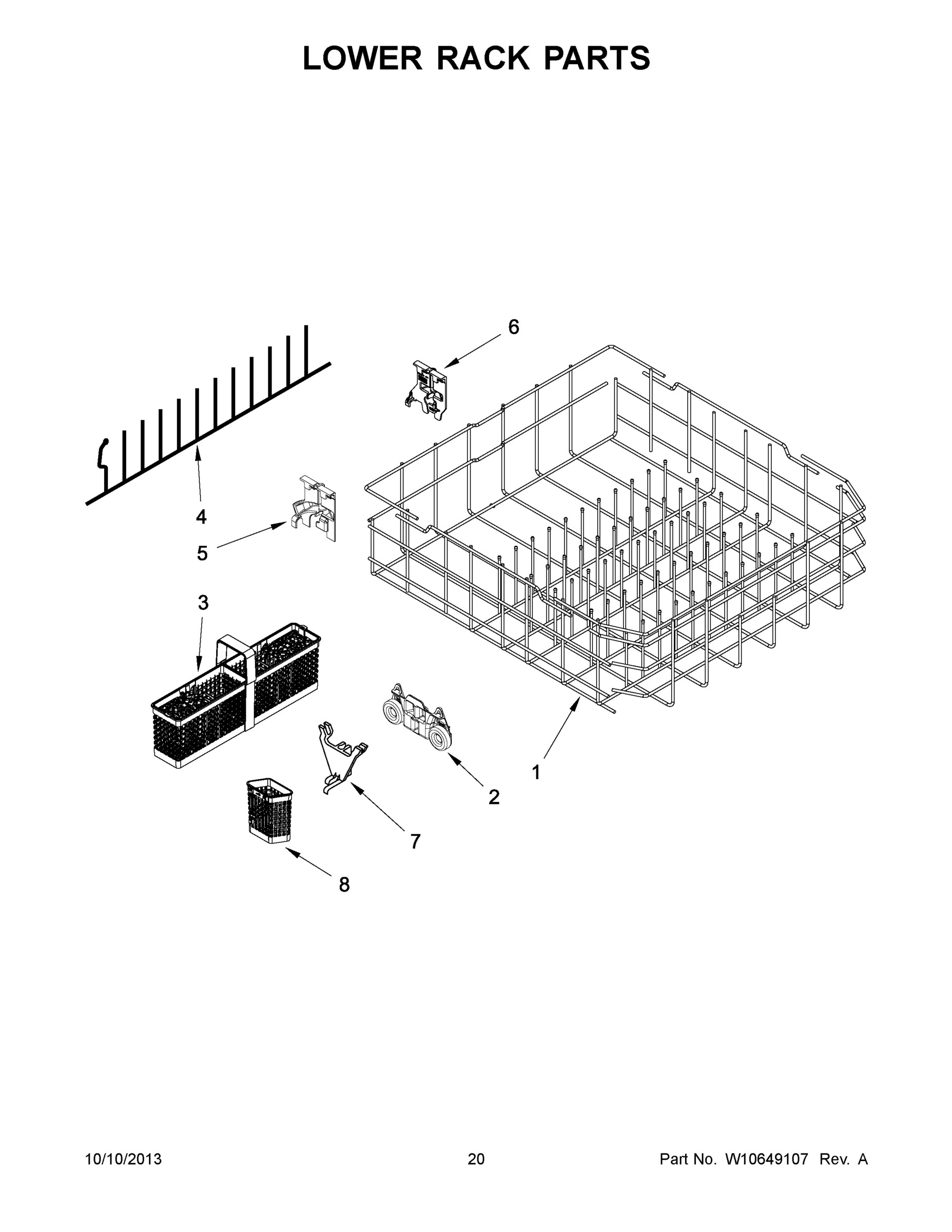 LOWER RACK PARTS

6

4

5

3

1

2

7

8

10/10/2013 20 Part No. W10649107 Rev. A