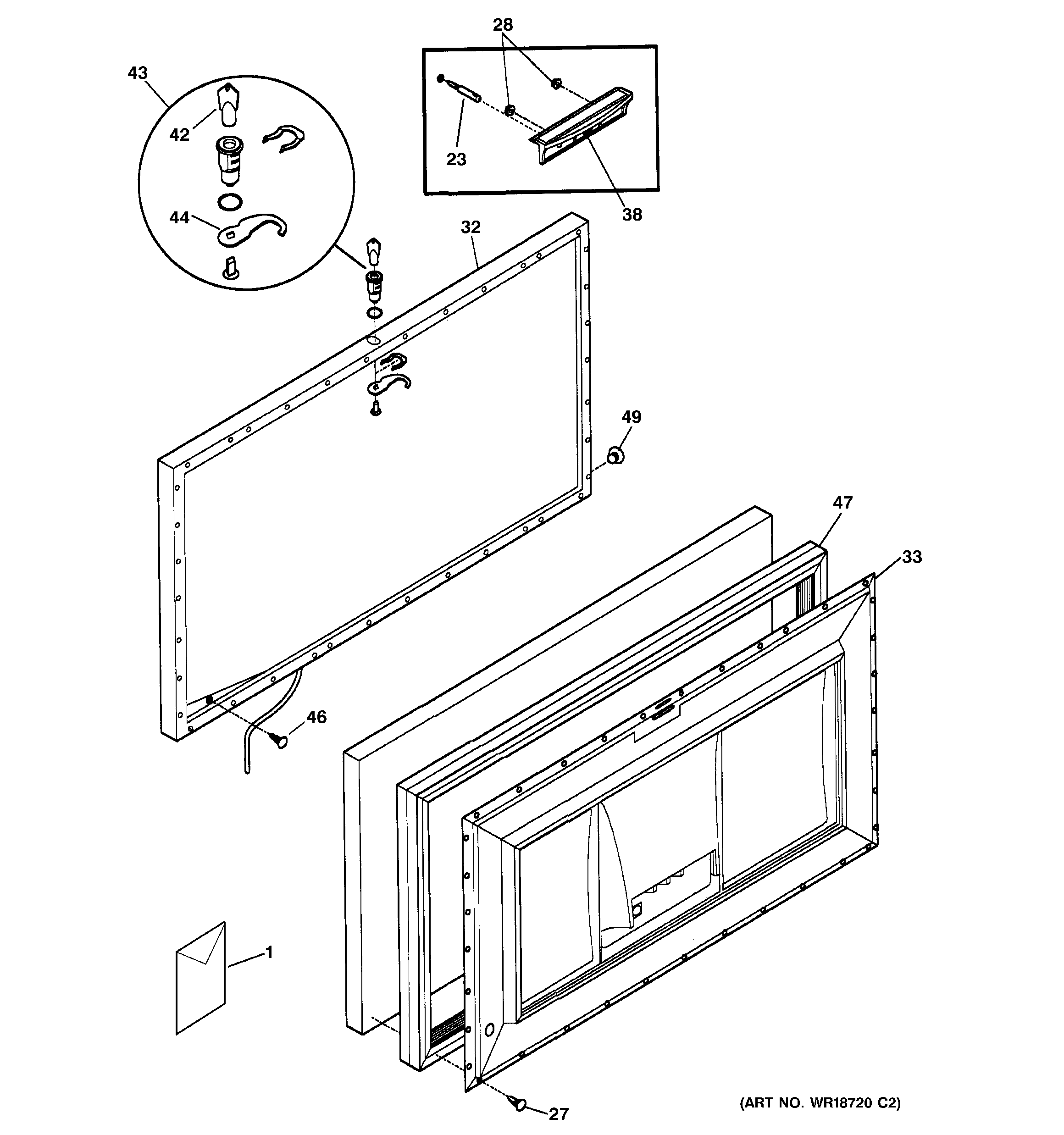 28
43
42
23
38
44
32
49
47
33
46
1
27
(ART NO. WR18720 C2)