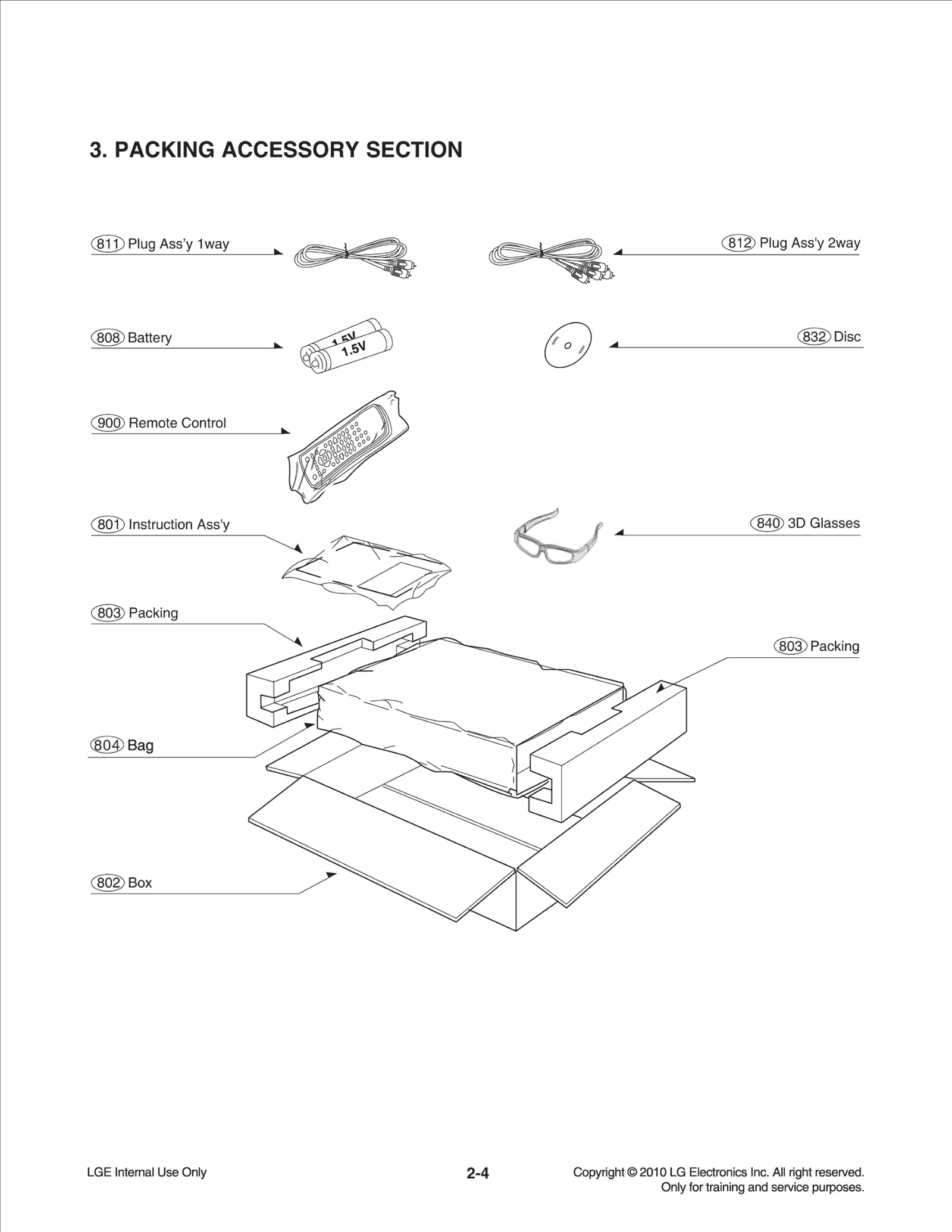 3. PACKING ACCESSORY SECTION

811 Plug Ass'y 1way

812 Plug Ass'y 2way

808 Battery

1.5V
1.5V

832 Disc

900 Remote Control

801 Instruction Ass'y

840 3D Glasses

803 Packing

803 Packing

804 Bag

802 Box

LGE Internal Use Only

2-4

Copyright © 2010 LG Electronics Inc. All right reserved.
Only for training and service purposes.