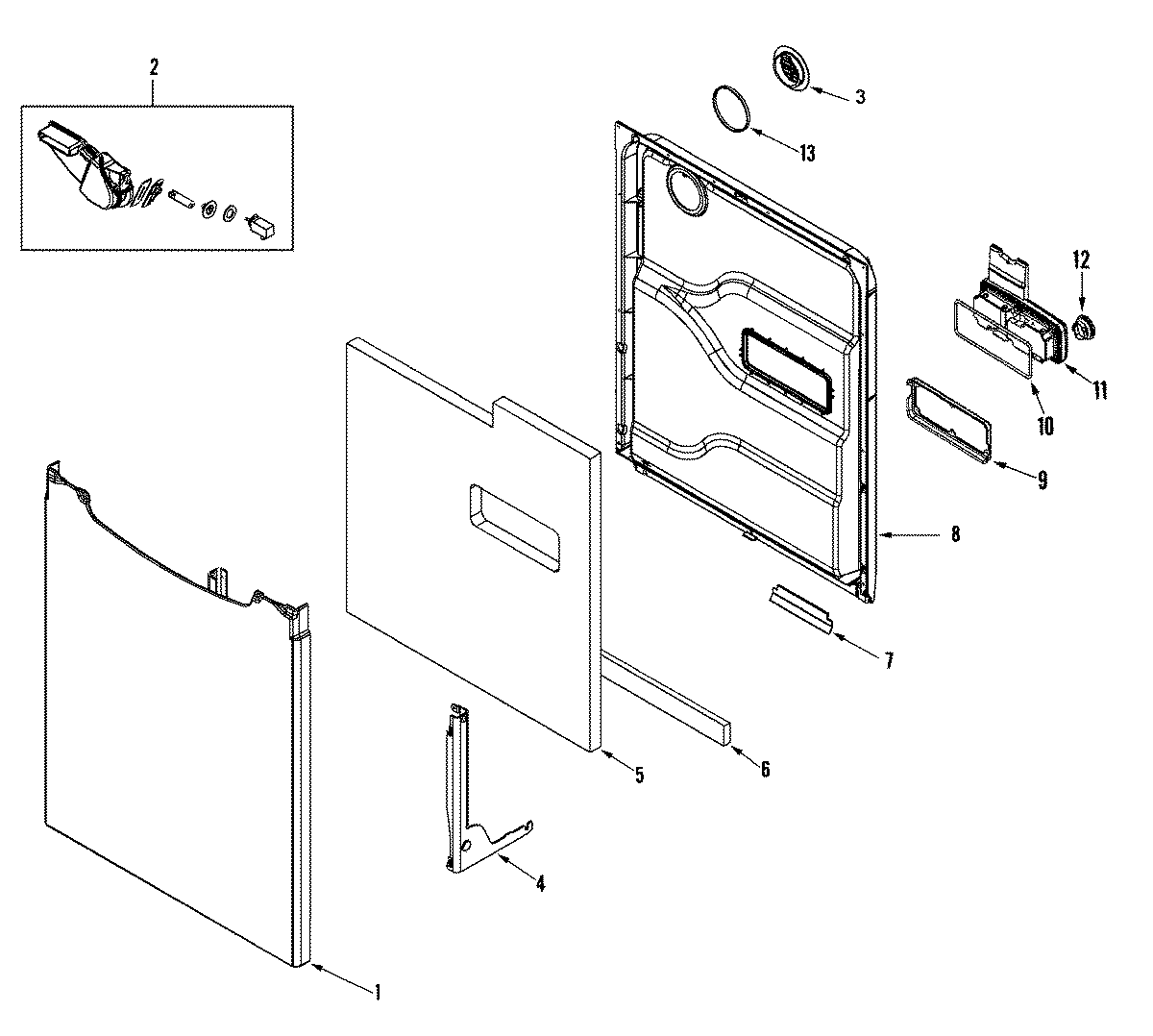 2
3
13
12
11
10
9
8
7
6
5
4
1