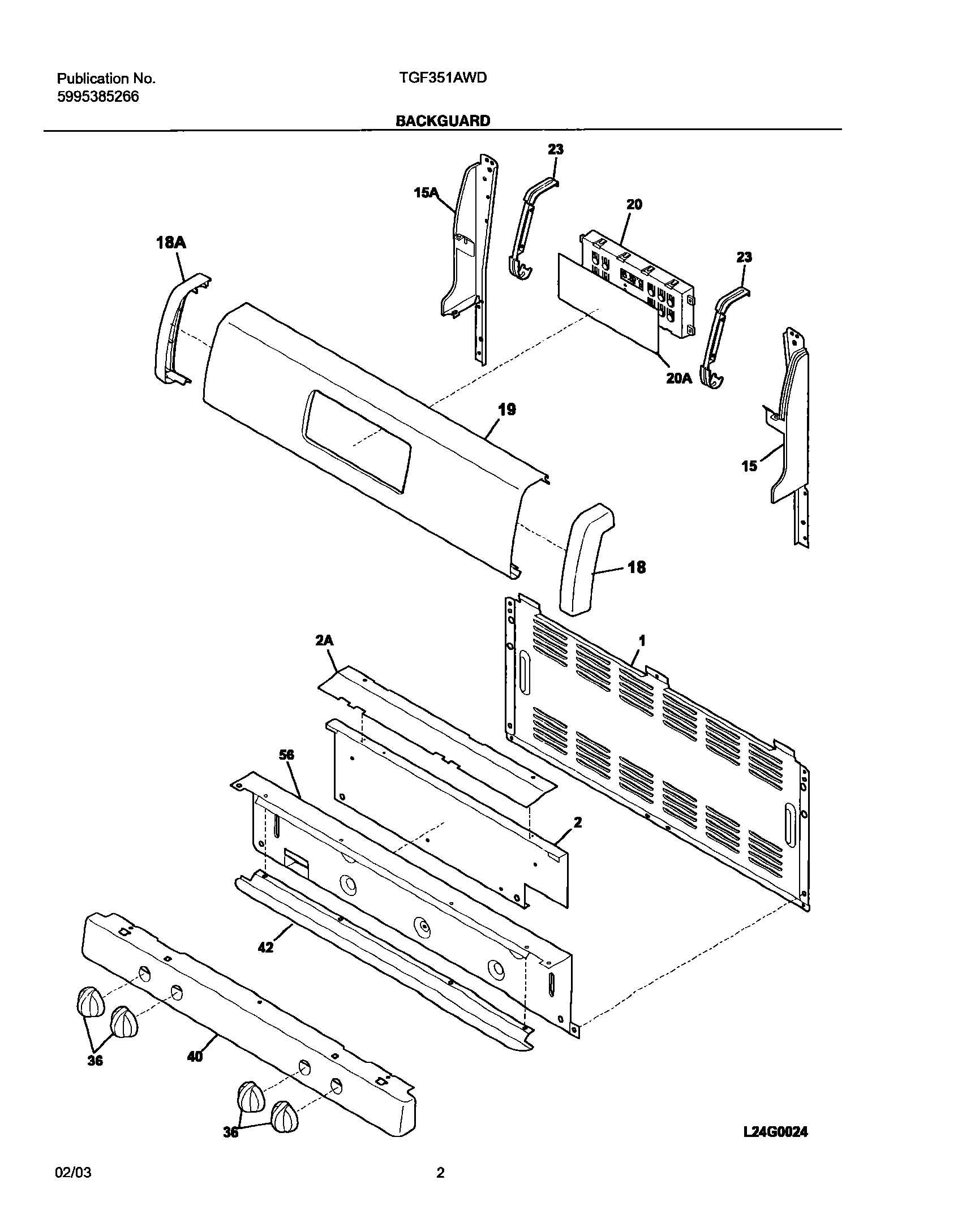 Publication No.
5995385266

TGF351AWD

BACKGUARD

23
15A
20
18A
23
20A
19
15
18
2A
1
56
2
42
36
40
36
L24G0024

02/03

2