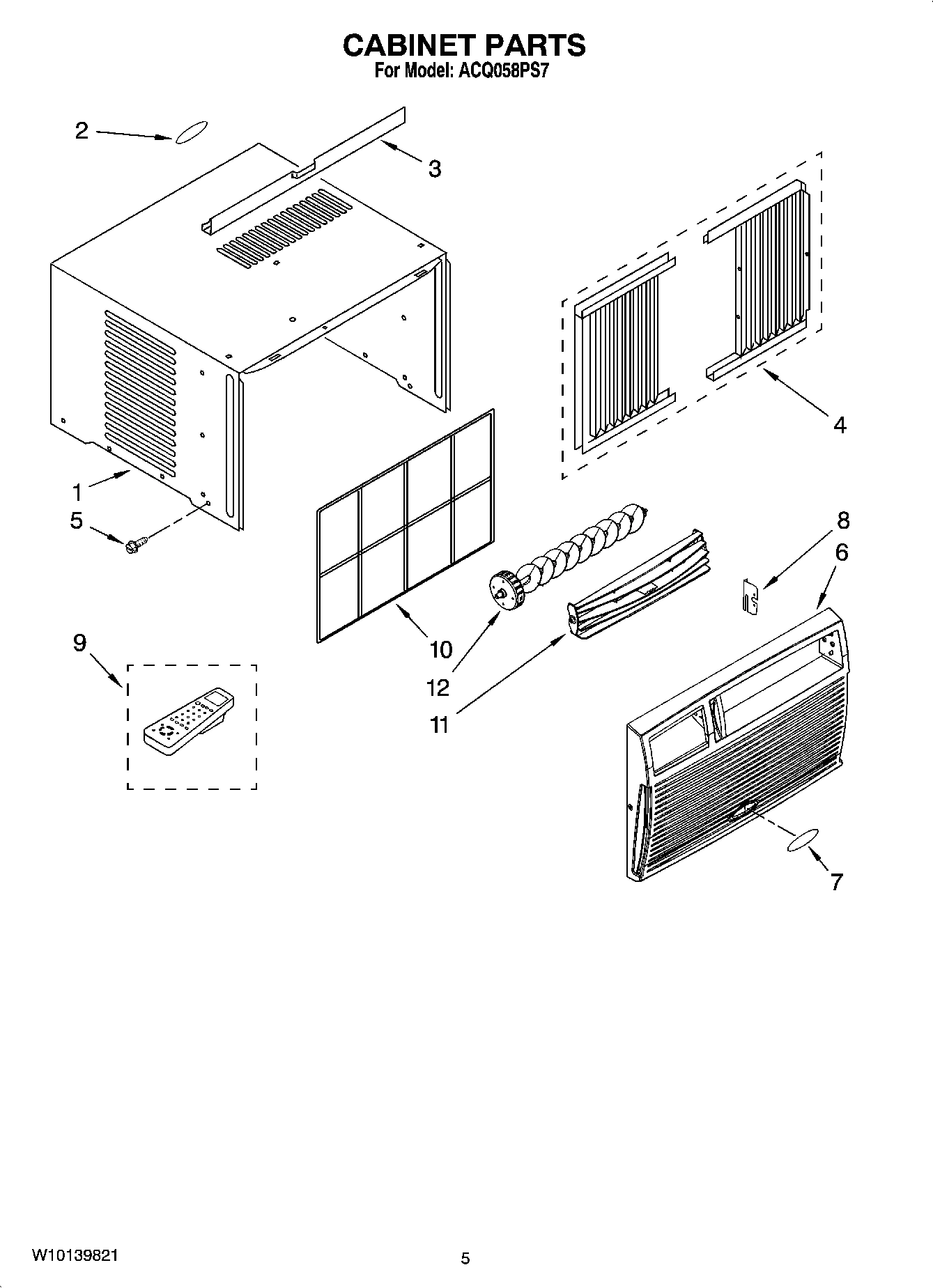 CABINET PARTS
For Model: ACQ058PS7

2

3

4

1

5

8

6

9

10

12

11

7

W10139821

5