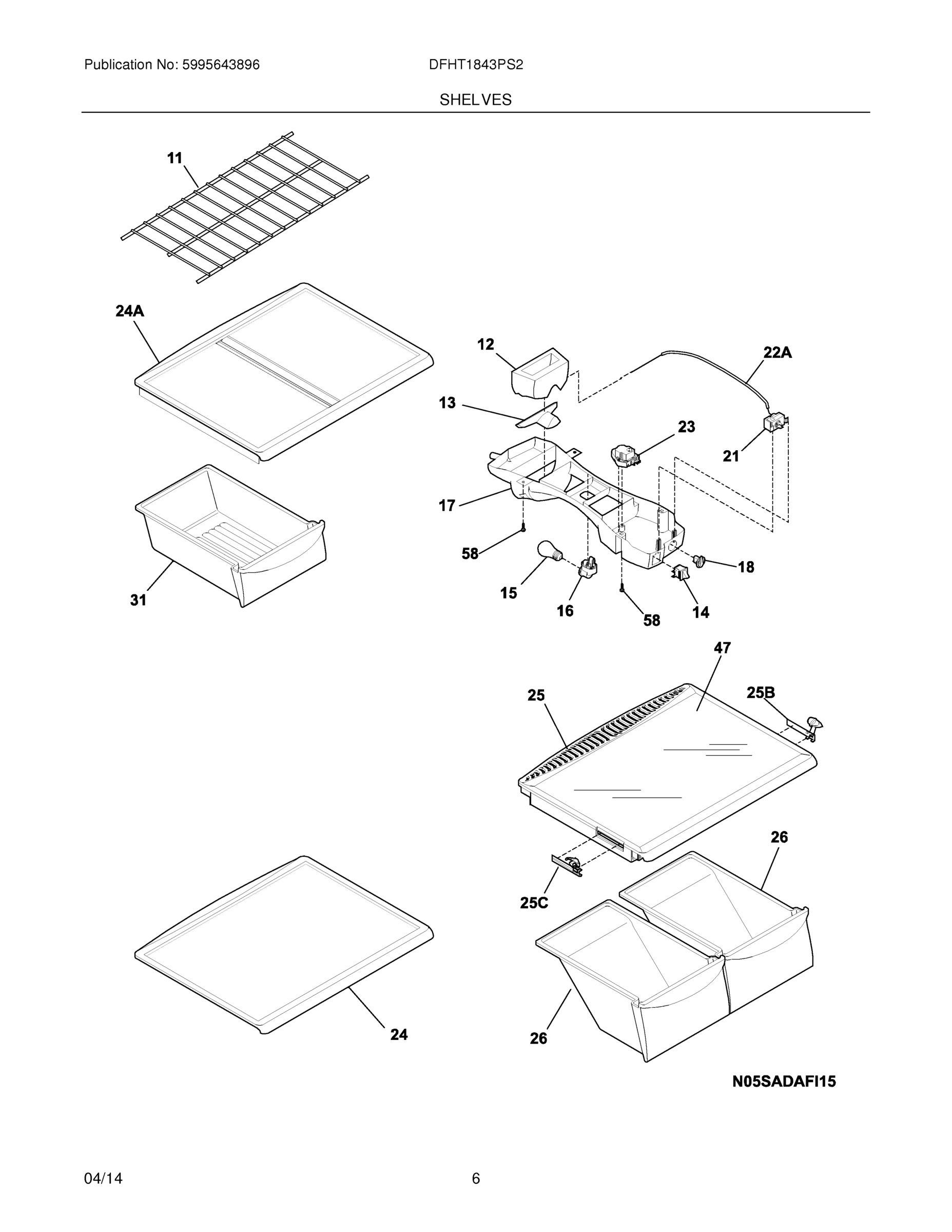 Publication No: 5995643896

DFHT1843PS2

SHELVES

11

24A

12

22A

13

23

21

17

58

18

15

16

58

14

31

47

25

25B

26

25C

24

26

N05SADAFI15

04/14

6