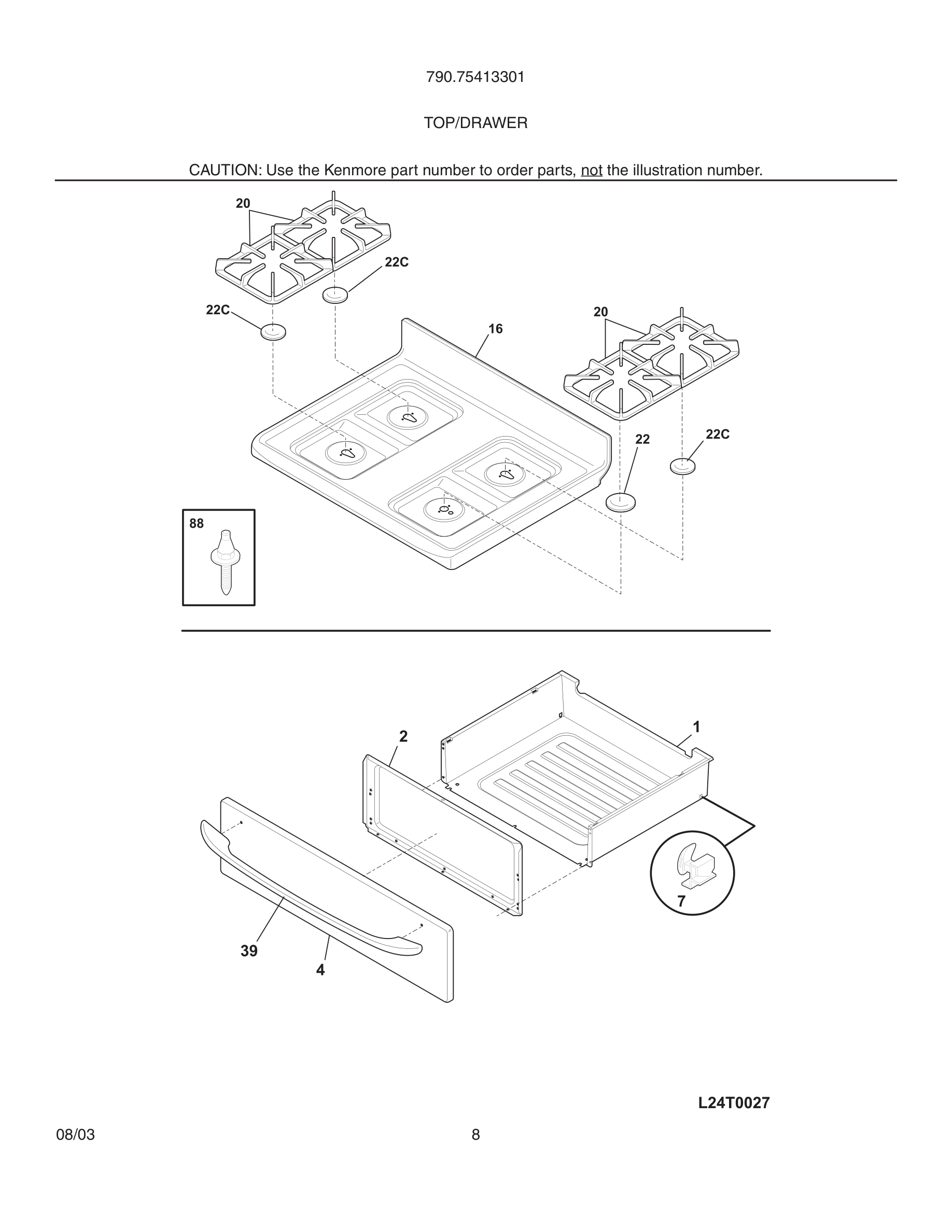 790.75413301

TOP/DRAWER

CAUTION: Use the Kenmore part number to order parts, not the illustration number.

20

22C

22C

16

20

22

22C

88

2

1

7

39

4

L24T0027

08/03

8