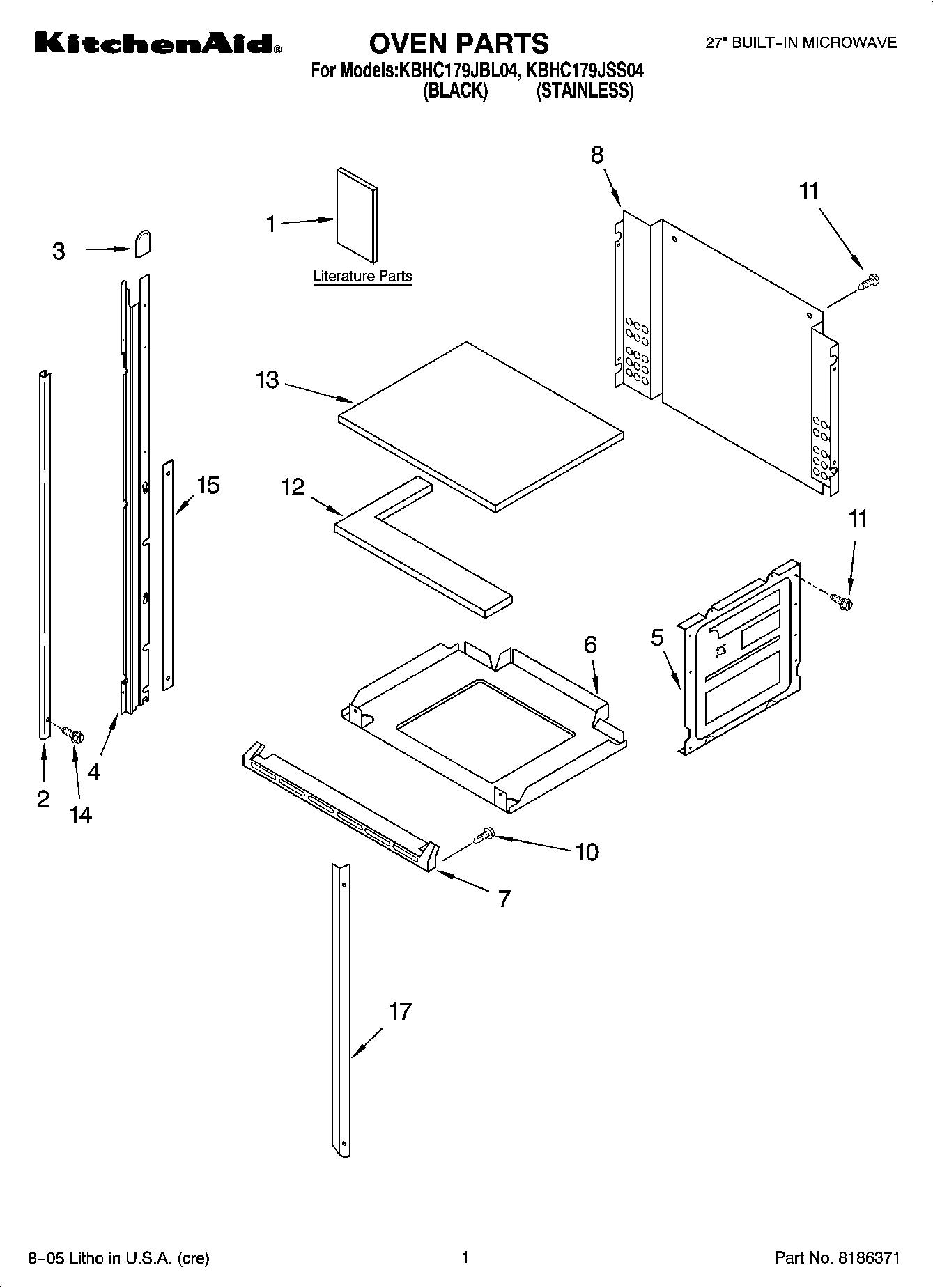 KitchenAid®

OVEN PARTS

27" BUILT–IN MICROWAVE

For Models:KBHC179JBL04, KBHC179JSS04
(BLACK) (STAINLESS)

8

11

1

3

Literature Parts

13

15

12

11

6

5

4

2

14

10

7

17

8–05 Litho in U.S.A. (cre)

1

Part No. 8186371