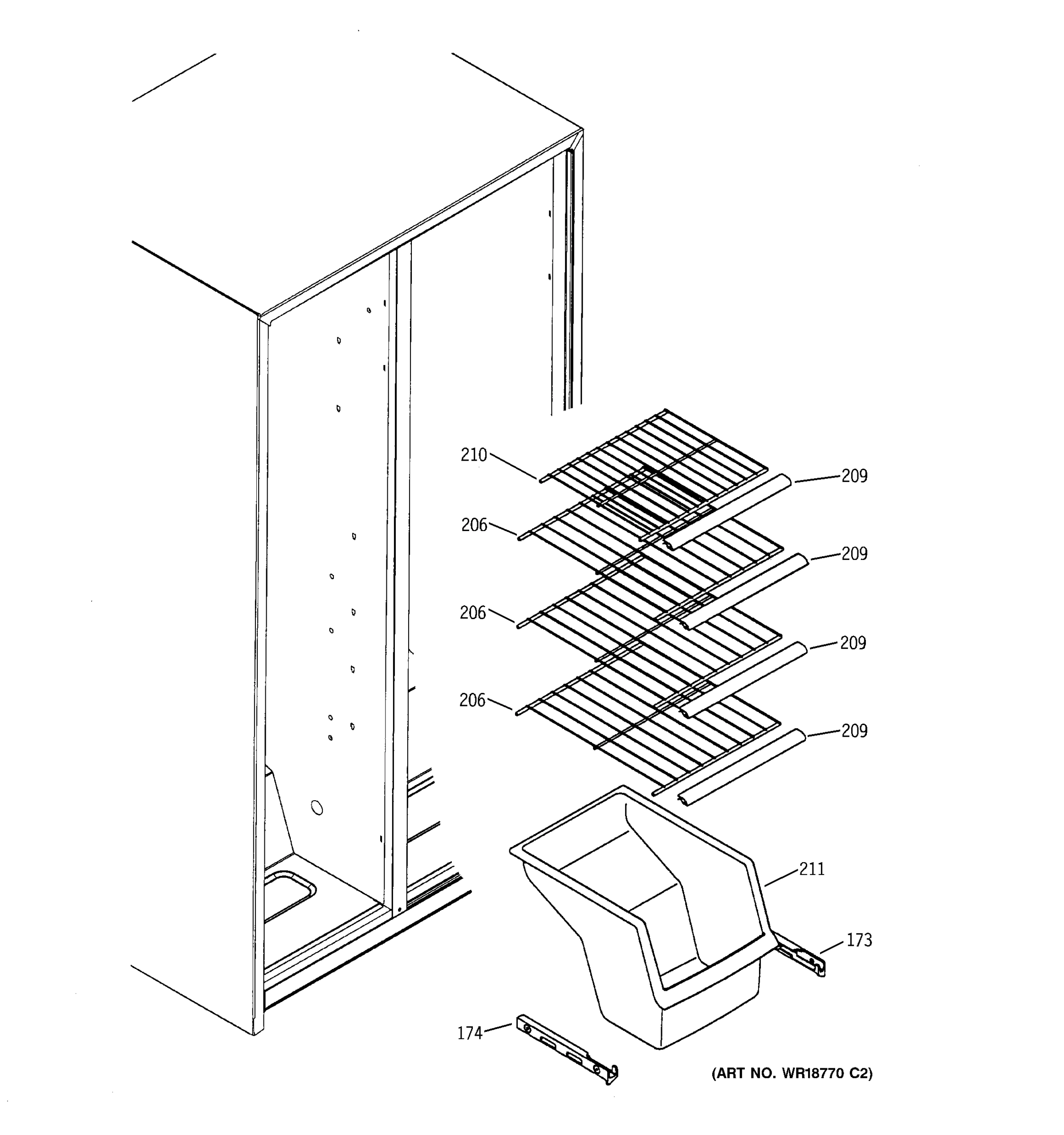 210
209
206
209
206
209
206
209
211
173
174
(ART NO. WR18770 C2)