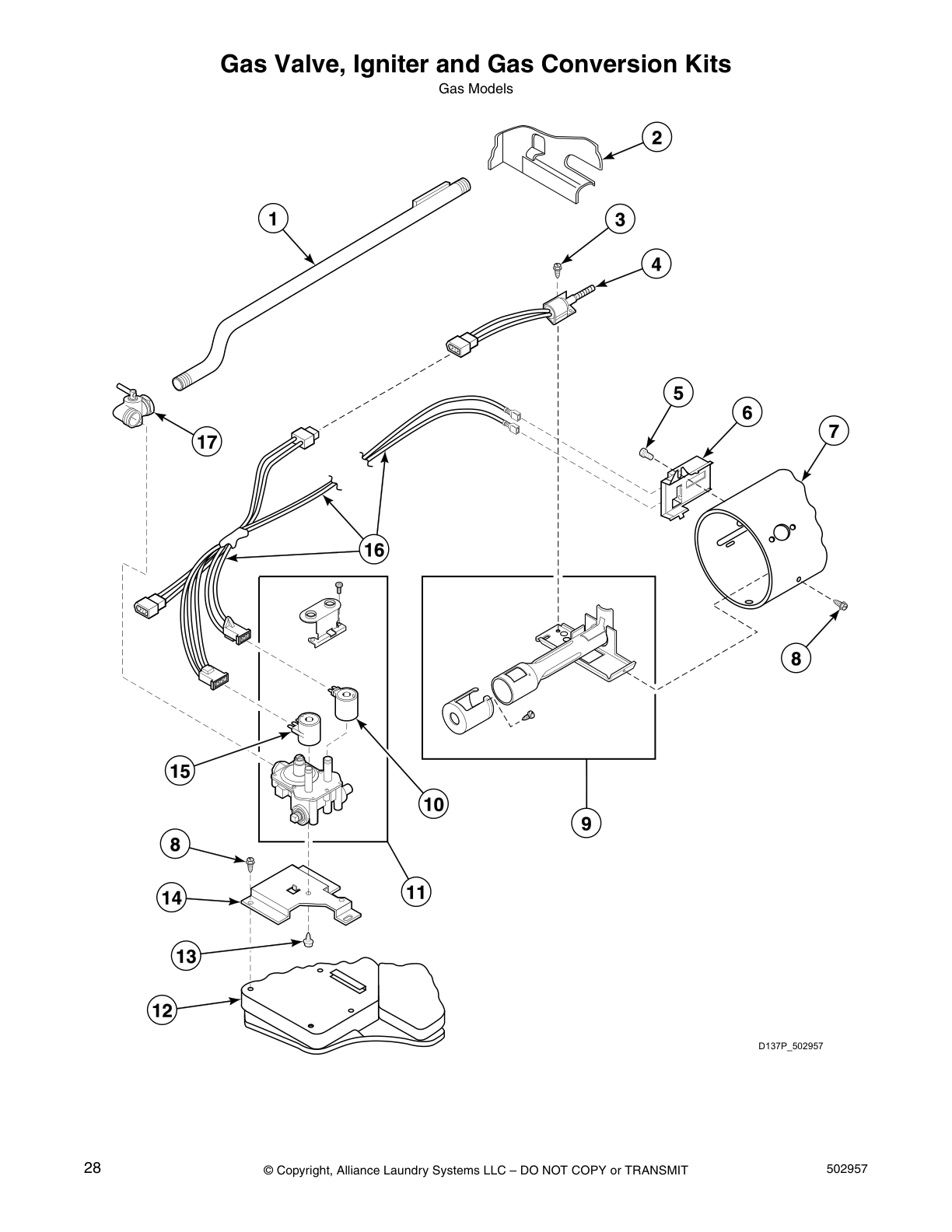 Gas Valve, Igniter and Gas Conversion Kits
Gas Models

2
1
3
4
5
6
7
17
16
8
15
10
9
8
11
14
13
12

D137P_502957

28

© Copyright, Alliance Laundry Systems LLC – DO NOT COPY or TRANSMIT

502957