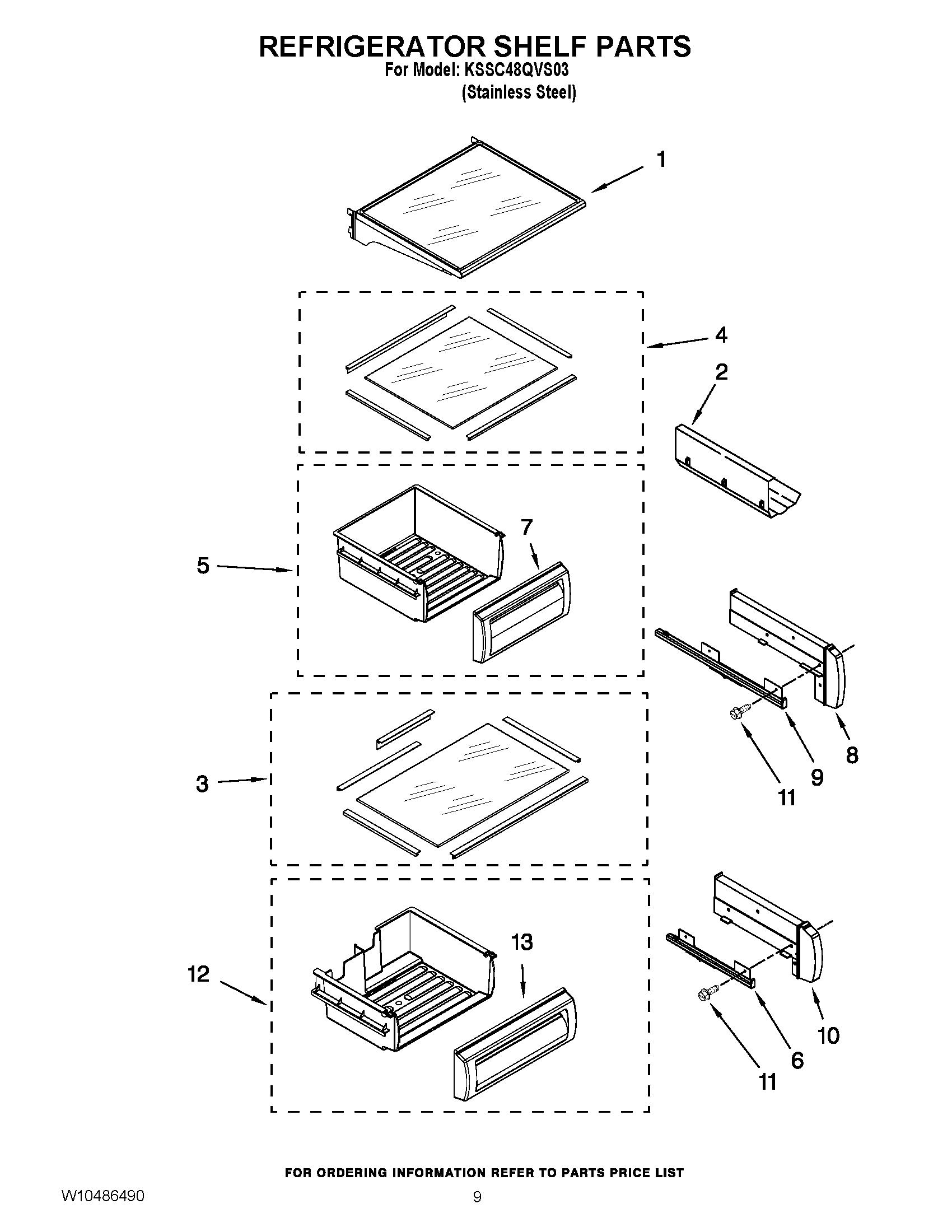 REFRIGERATOR SHELF PARTS
For Model: KSSC48QVS03
(Stainless Steel)

1

4

2

7

5

8

9

11

3

13

12

10

6

11

FOR ORDERING INFORMATION REFER TO PARTS PRICE LIST

W10486490

9