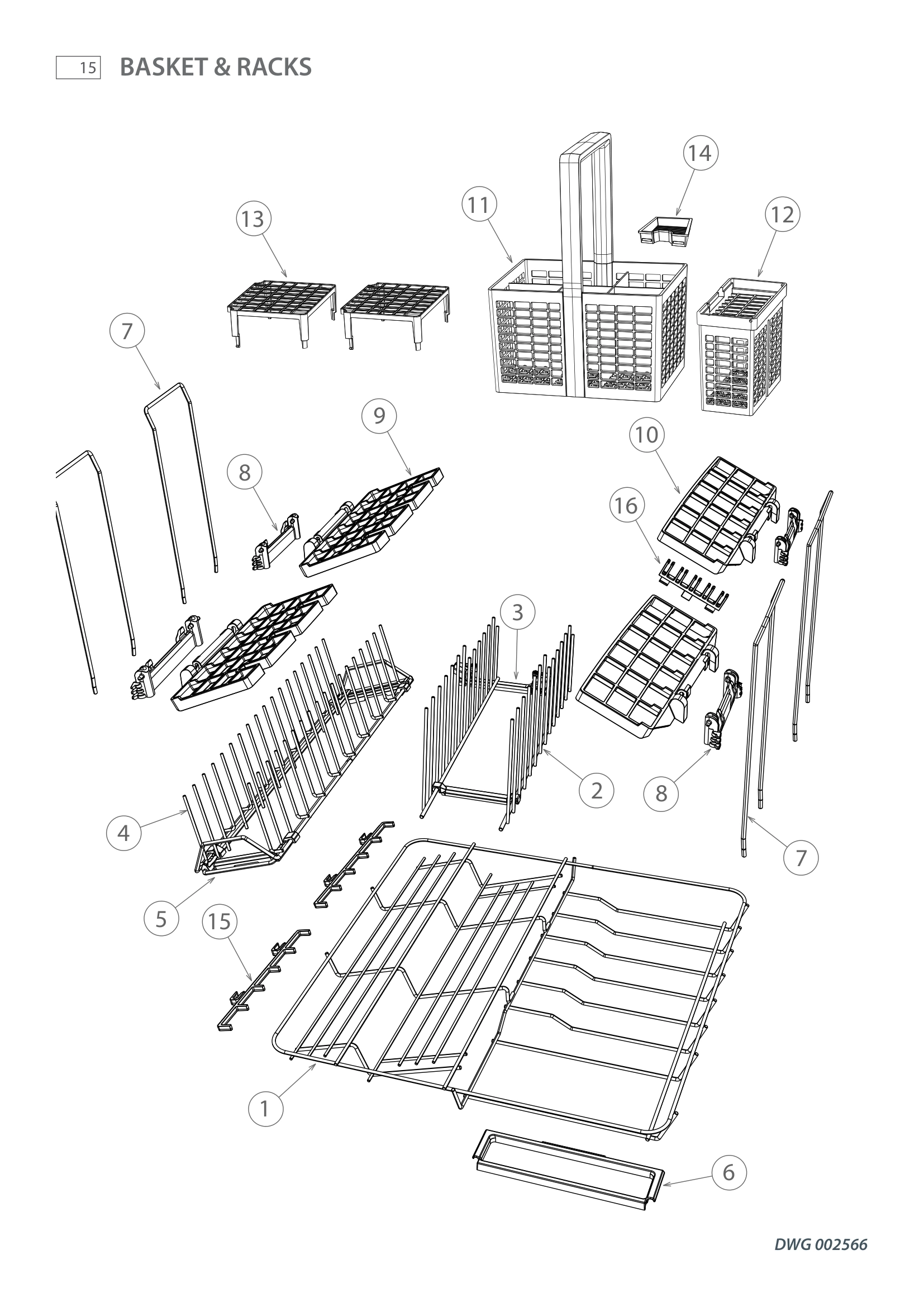 15 BASKET & RACKS

14
11
12
13
7
9
10
8
16
3
2
8
4
7
5
15
1
6

DWG 002566