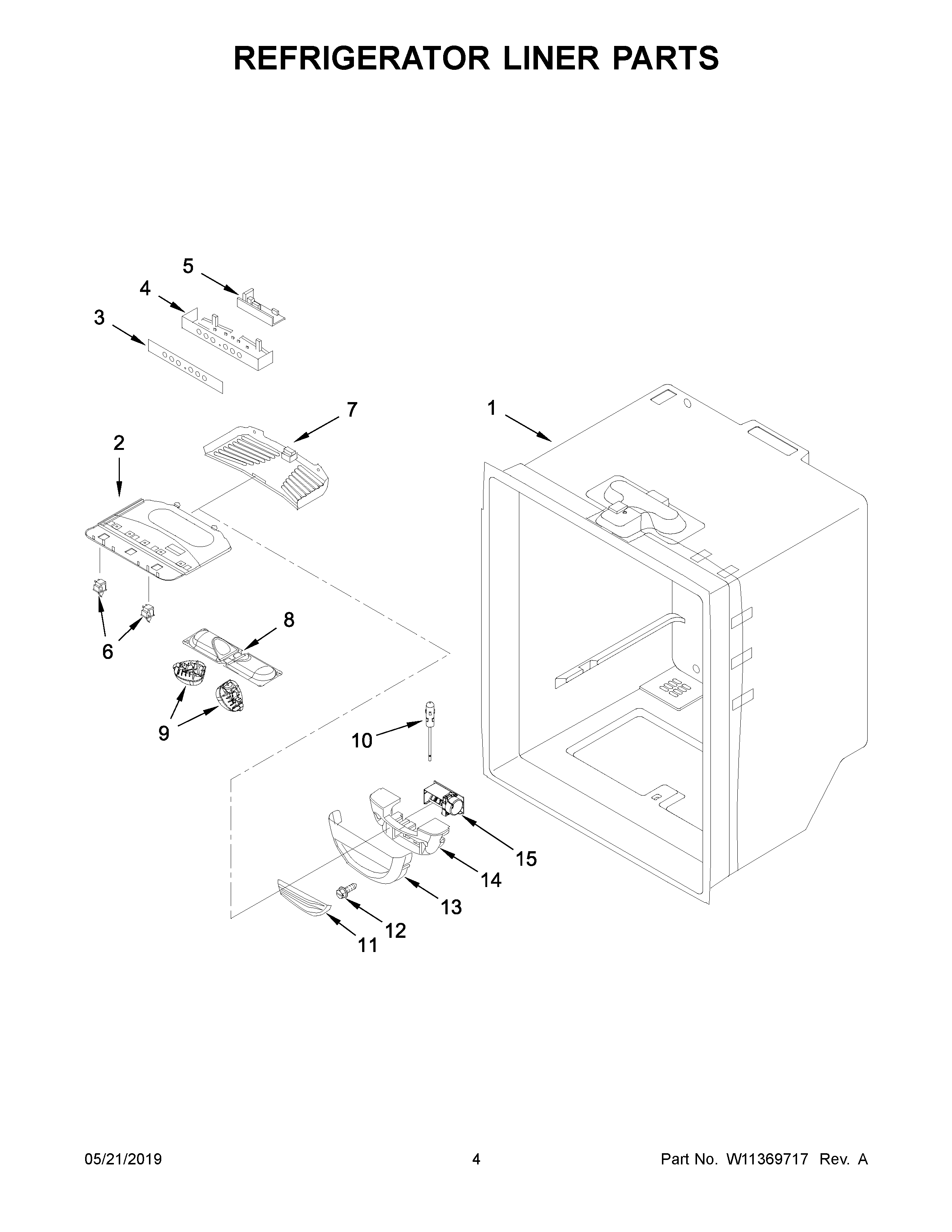 REFRIGERATOR LINER PARTS

5
4
3
7
1
2
6
8
9
10
15
14
13
12
11

05/21/2019

4

Part No. W11369717 Rev. A