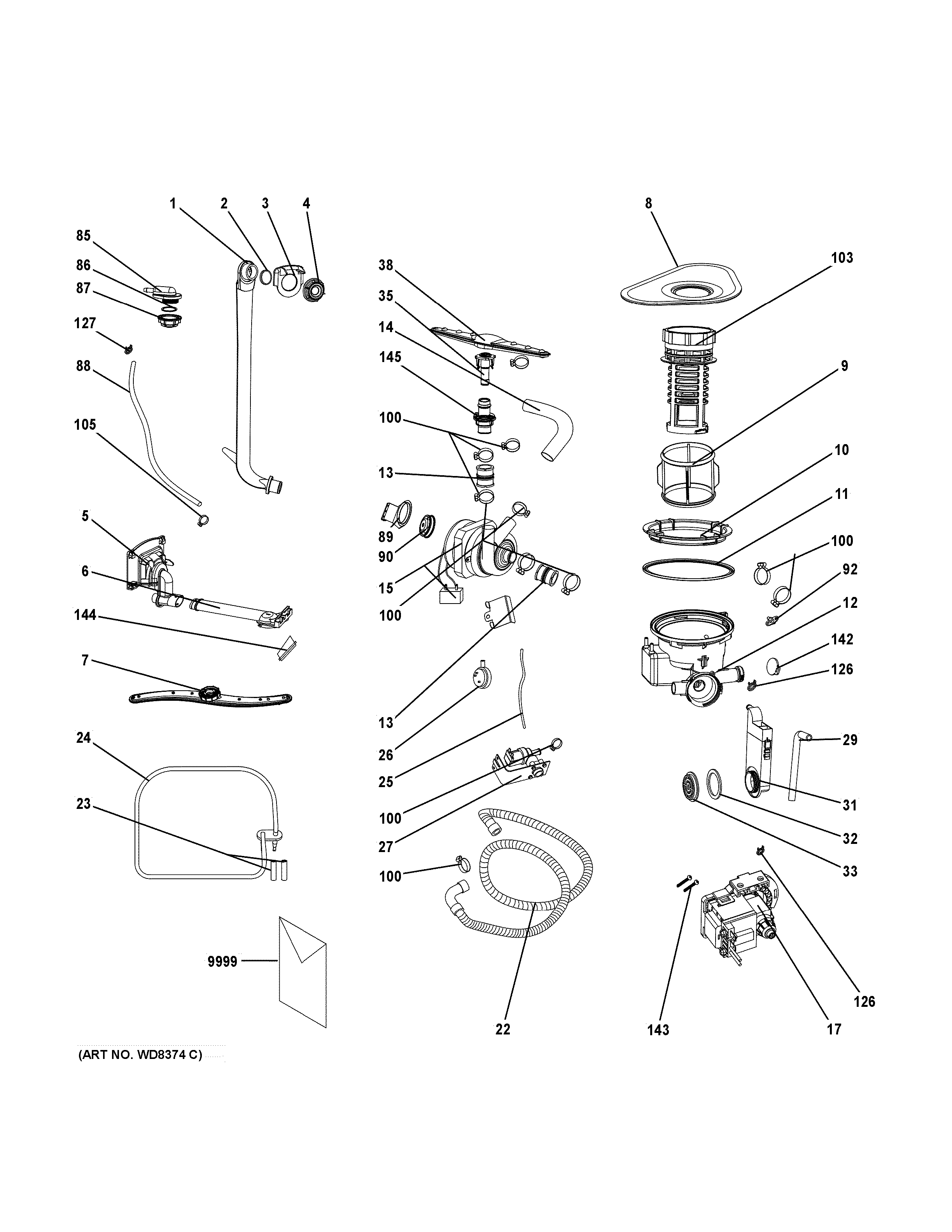 1 2 3 4
85
86
87
127
88
105
5
6
144
7
24
23
9999
38
35
14
145
100
13
89
90
15
100
13
26
25
100
27
100
22
8
103
9
10
11
100
92
12
142
126
29
31
32
33
126
17
143
(ART NO. WD8374 C)