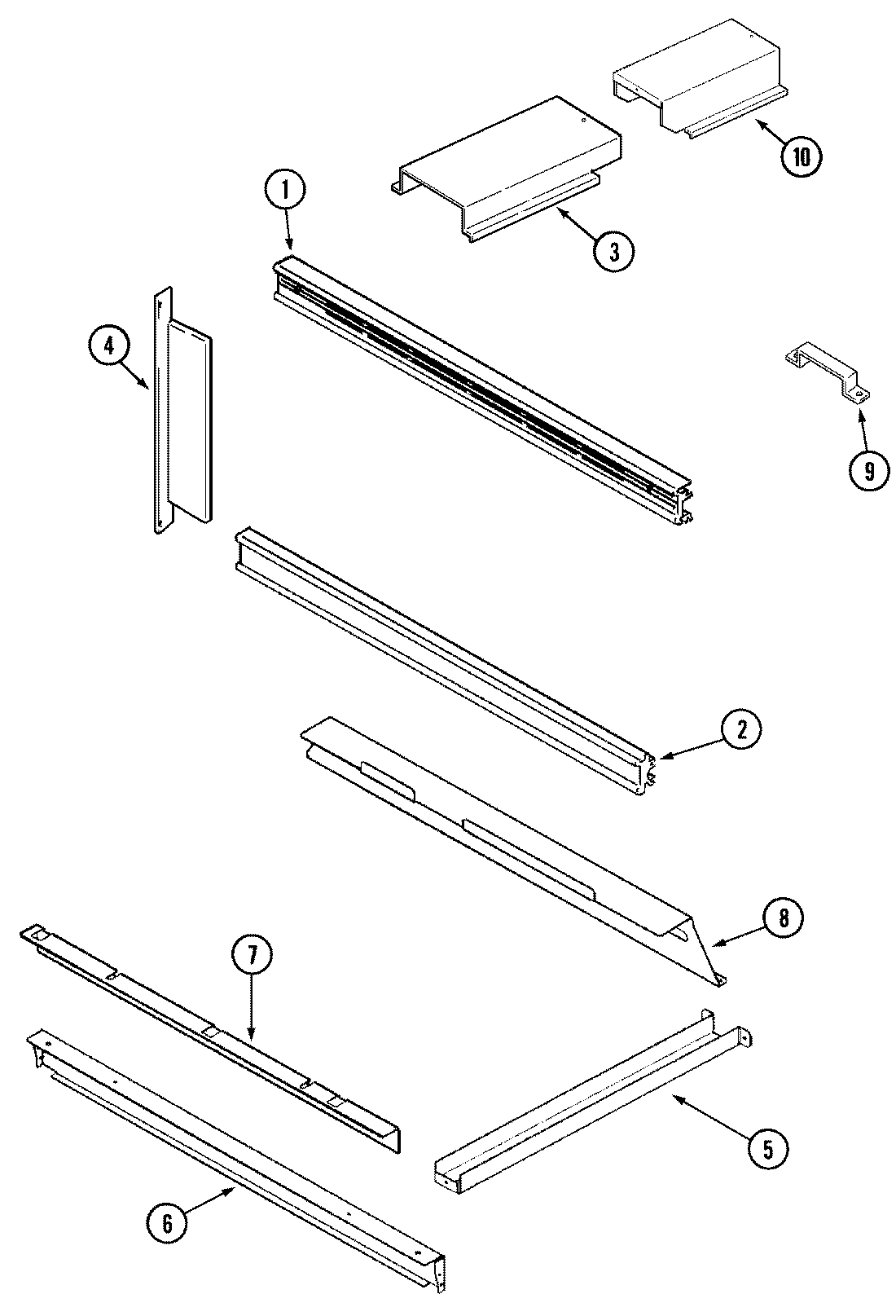 10
1
3
4
9
2
8
7
5
6